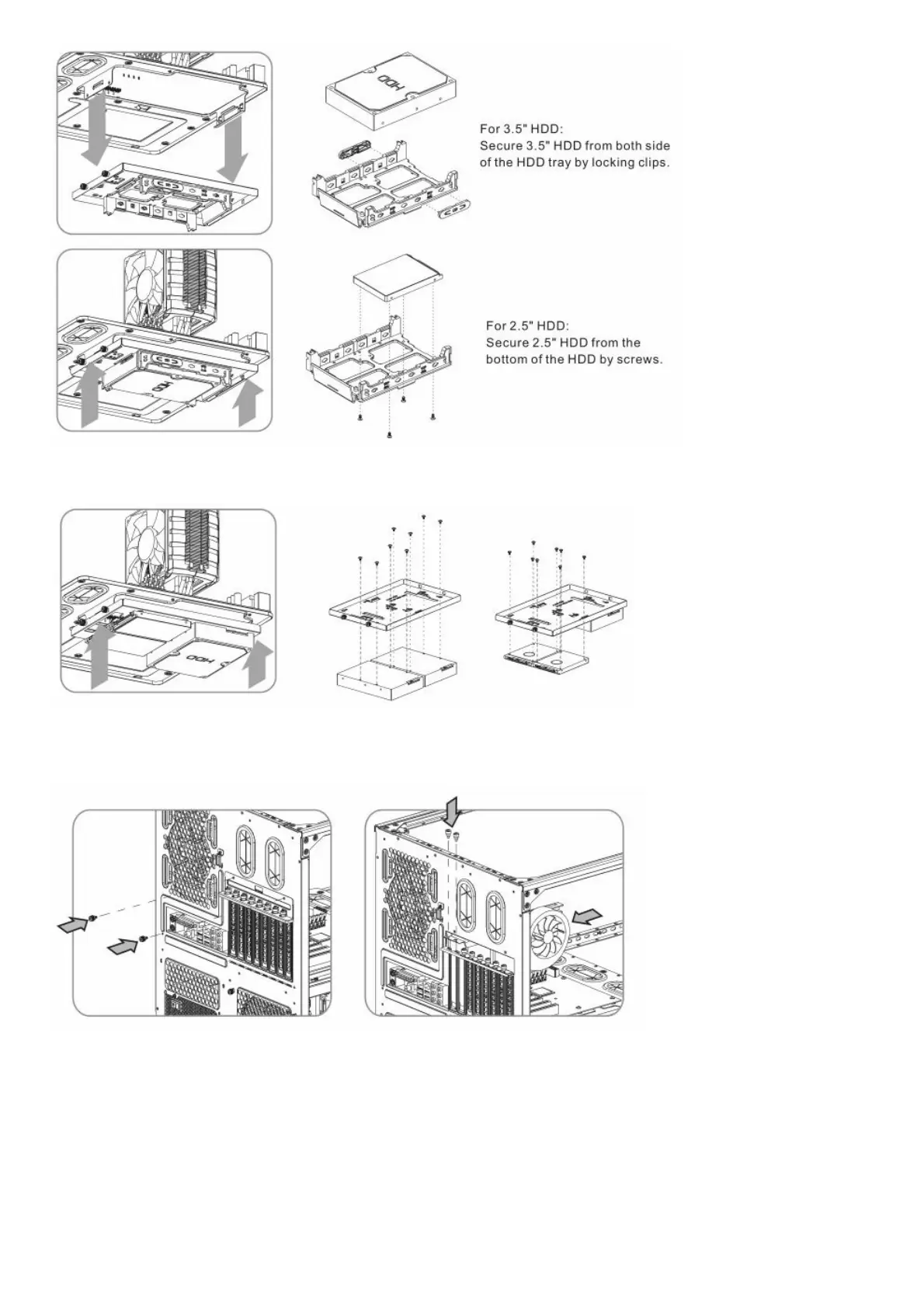 HDD

For 3.5" HDD:
Secure 3.5" HDD from both side of the HDD tray by locking clips.

HDD

For 2.5" HDD:
Secure 2.5" HDD from the bottom of the HDD by screws.

HDD