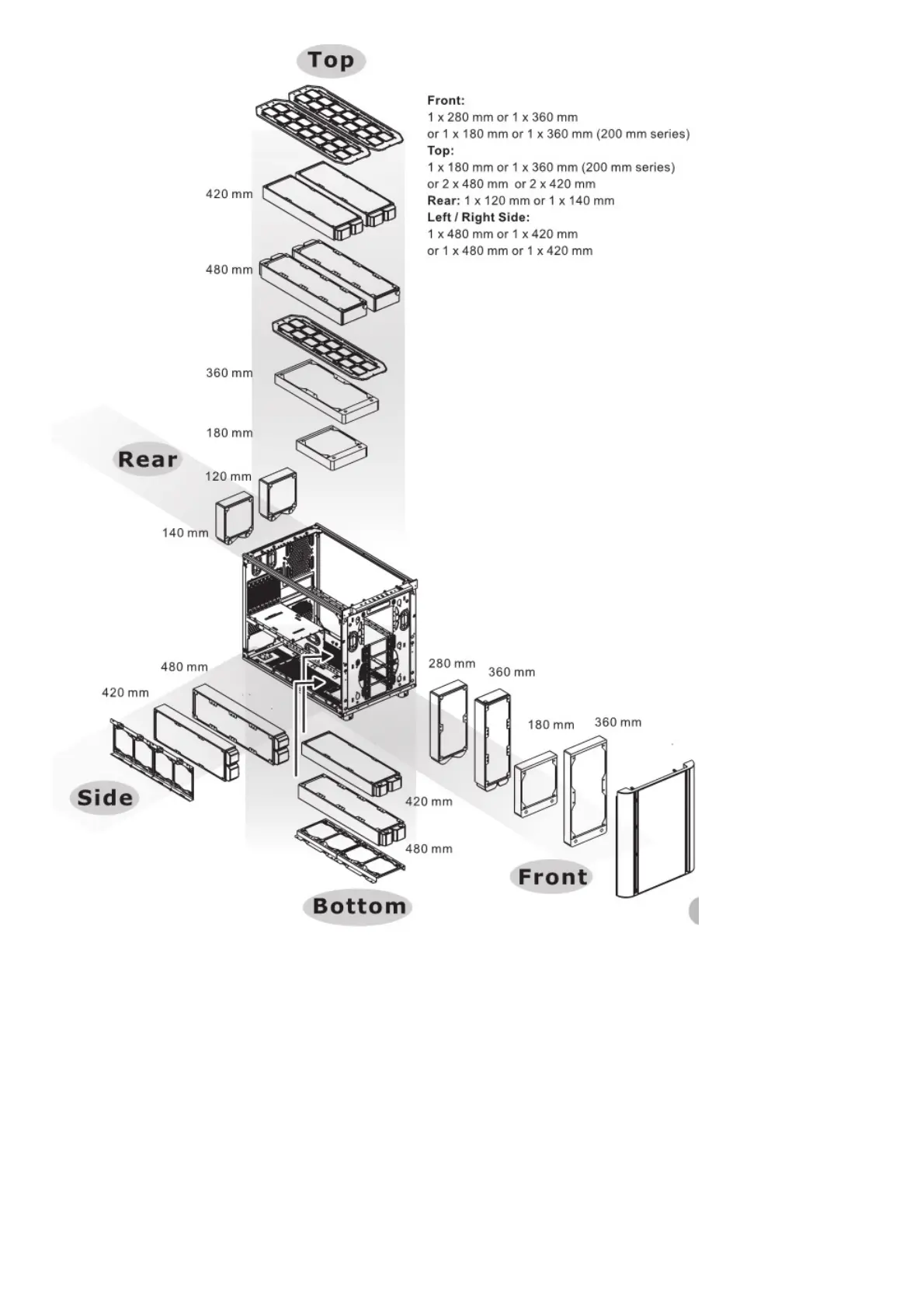 Top

Front:
1 x 280 mm or 1 x 360 mm
or 1 x 180 mm or 1 x 360 mm (200 mm series)
Top:
1 x 180 mm or 1 x 360 mm (200 mm series)
or 2 x 480 mm or 2 x 420 mm
Rear: 1 x 120 mm or 1 x 140 mm
Left / Right Side:
1 x 480 mm or 1 x 420 mm
or 1 x 480 mm or 1 x 420 mm

420 mm

480 mm

360 mm

180 mm

Rear

120 mm

140 mm

480 mm

420 mm

280 mm

360 mm

180 mm

360 mm

Side

420 mm

480 mm

Front

Bottom