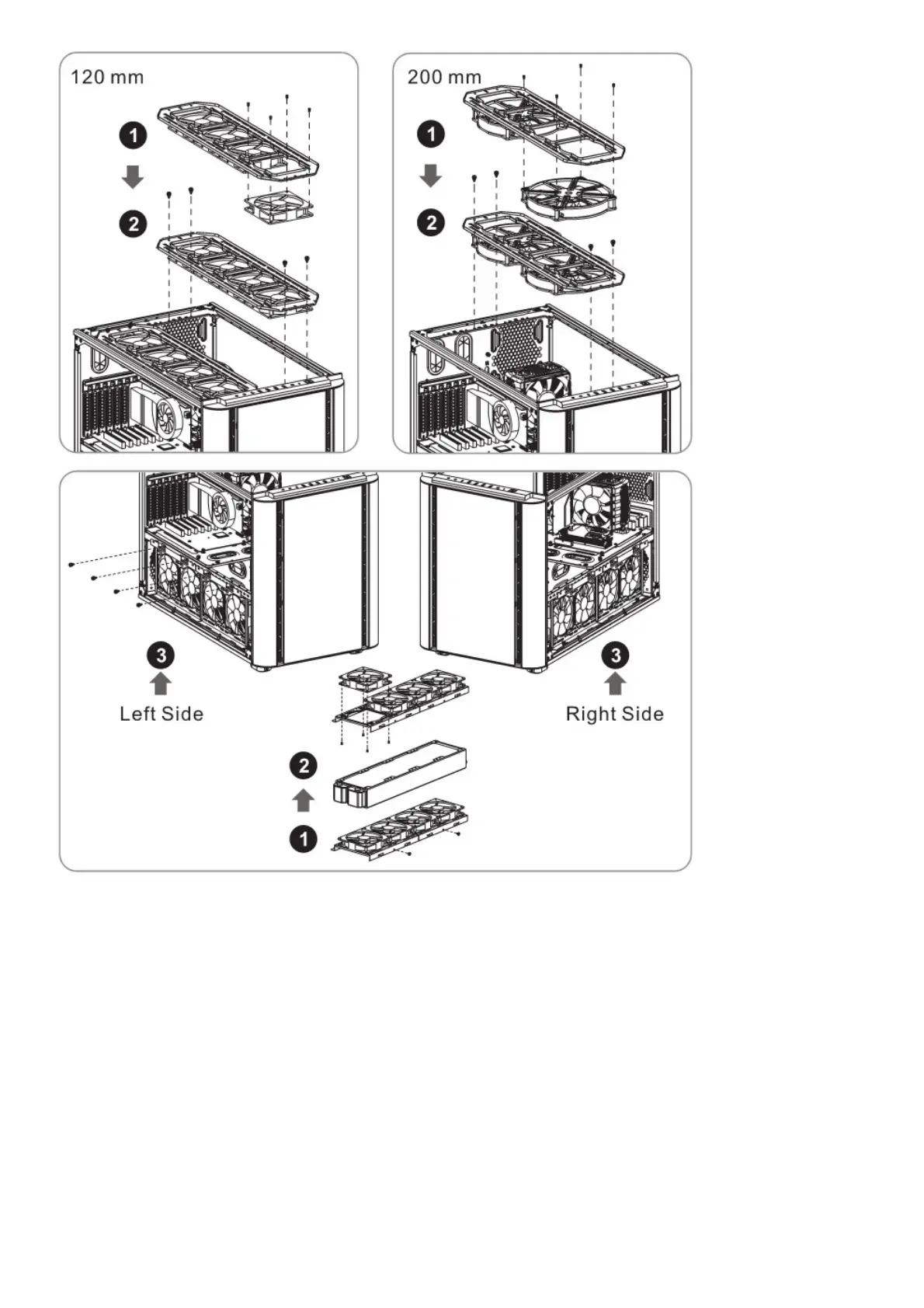 120 mm

1

2

200 mm

1

2

3

Left Side

3

Right Side

2

1