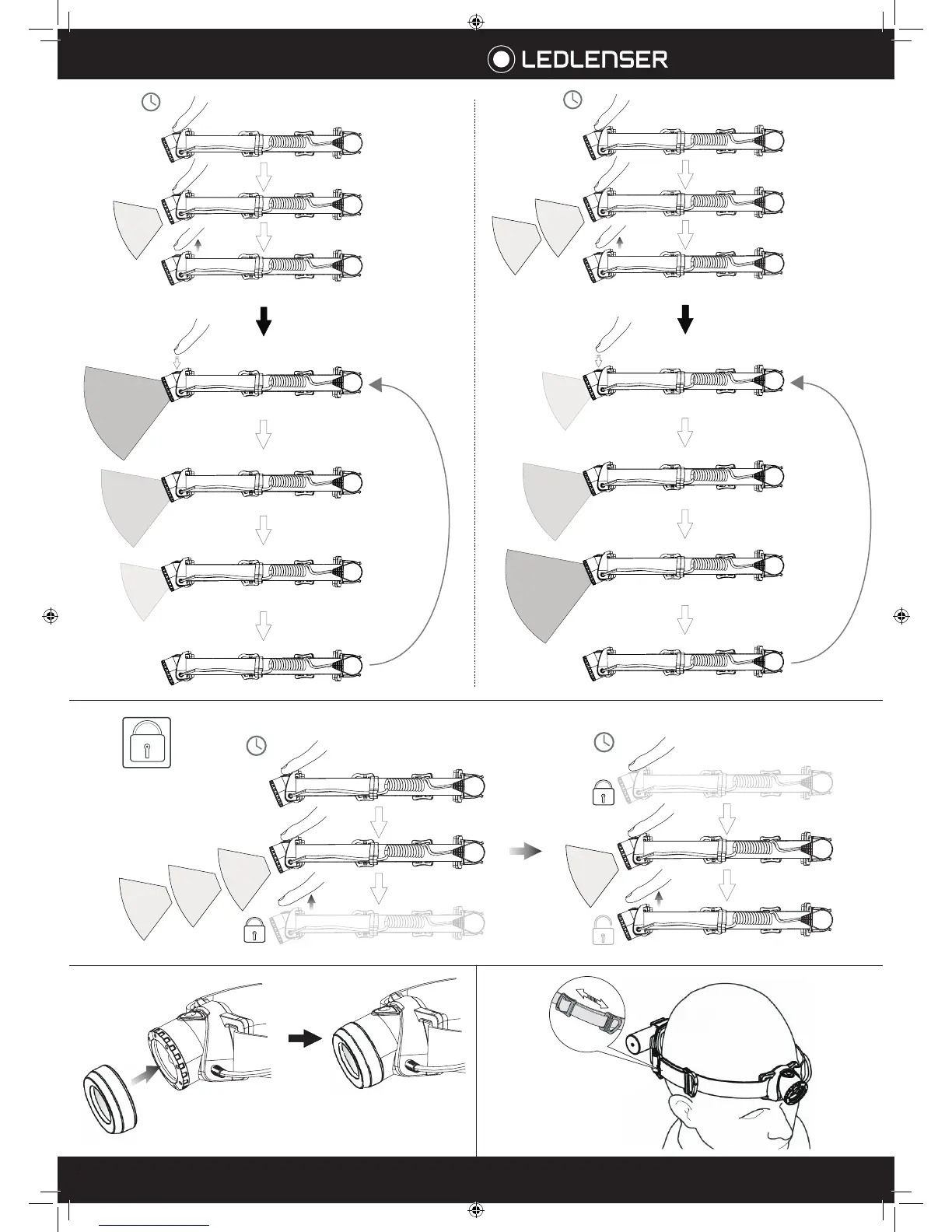 LEDLENSER