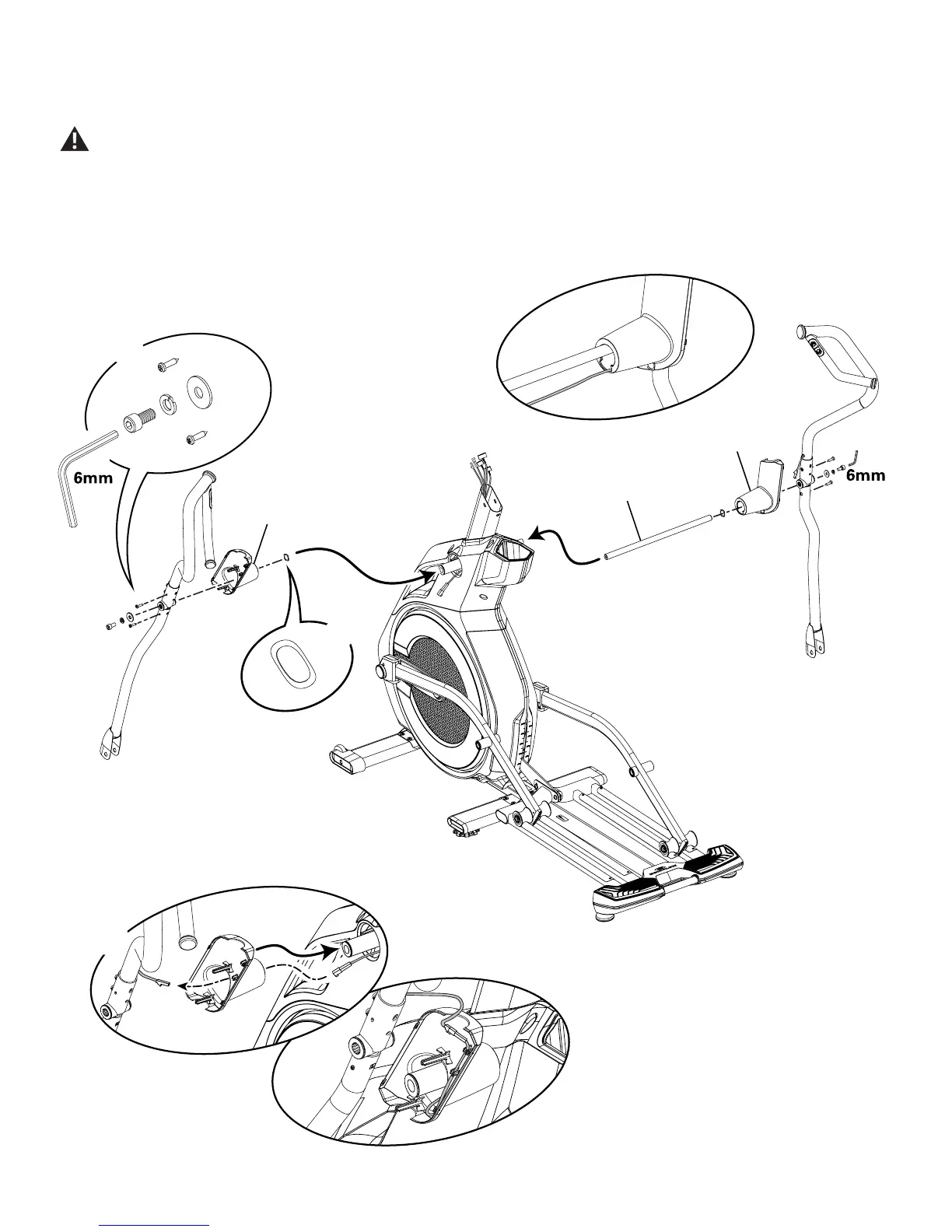 6mm

6mm