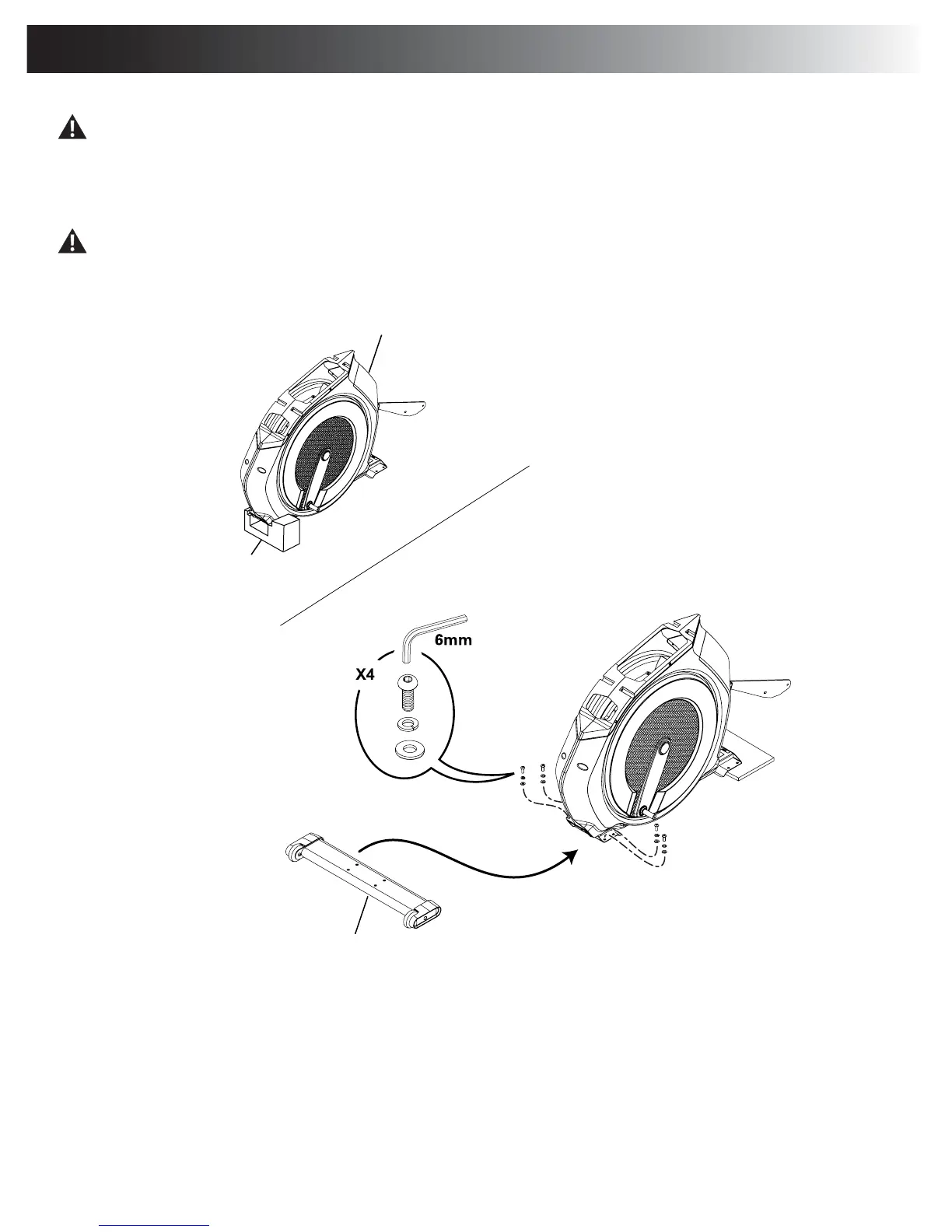 6mm

X4