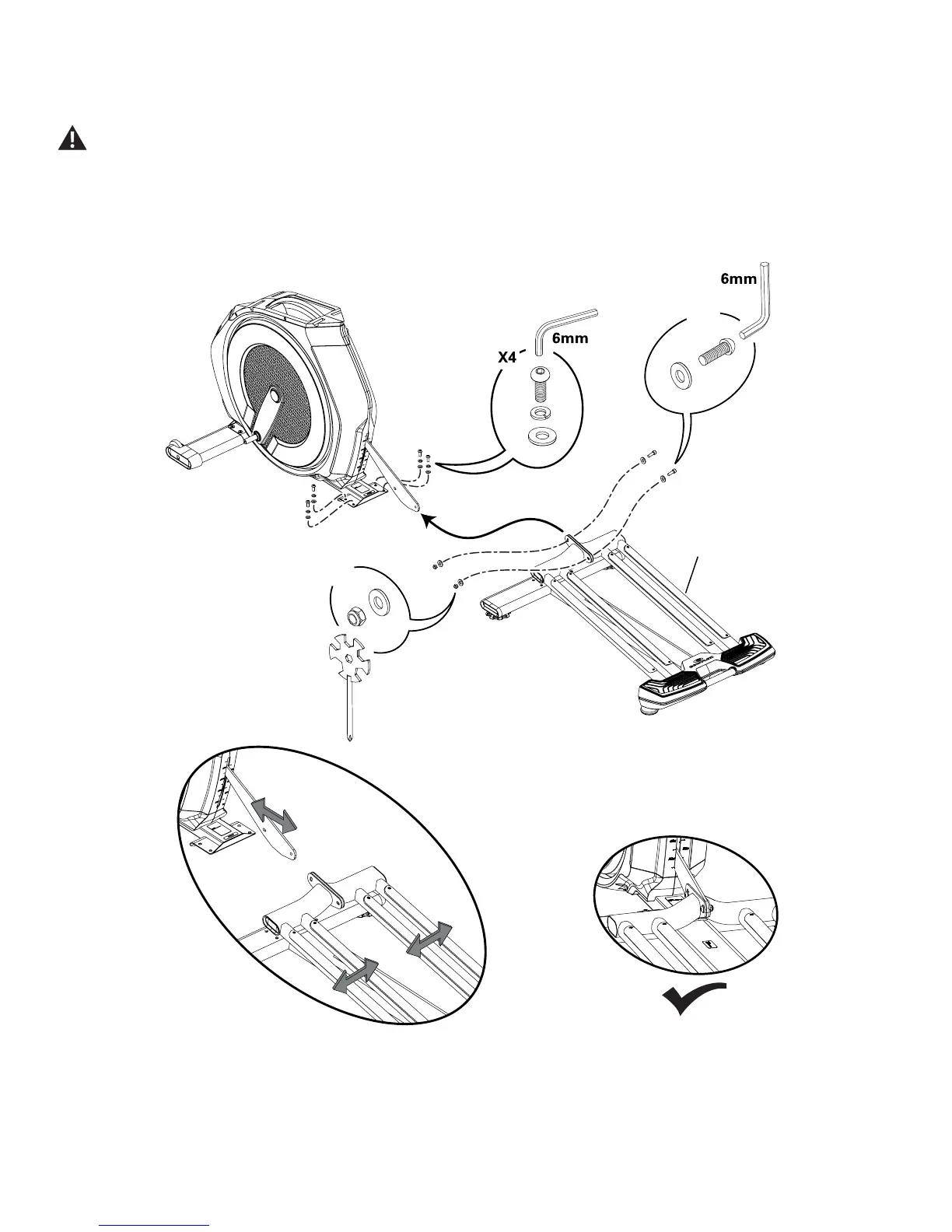 6mm

X4

6mm