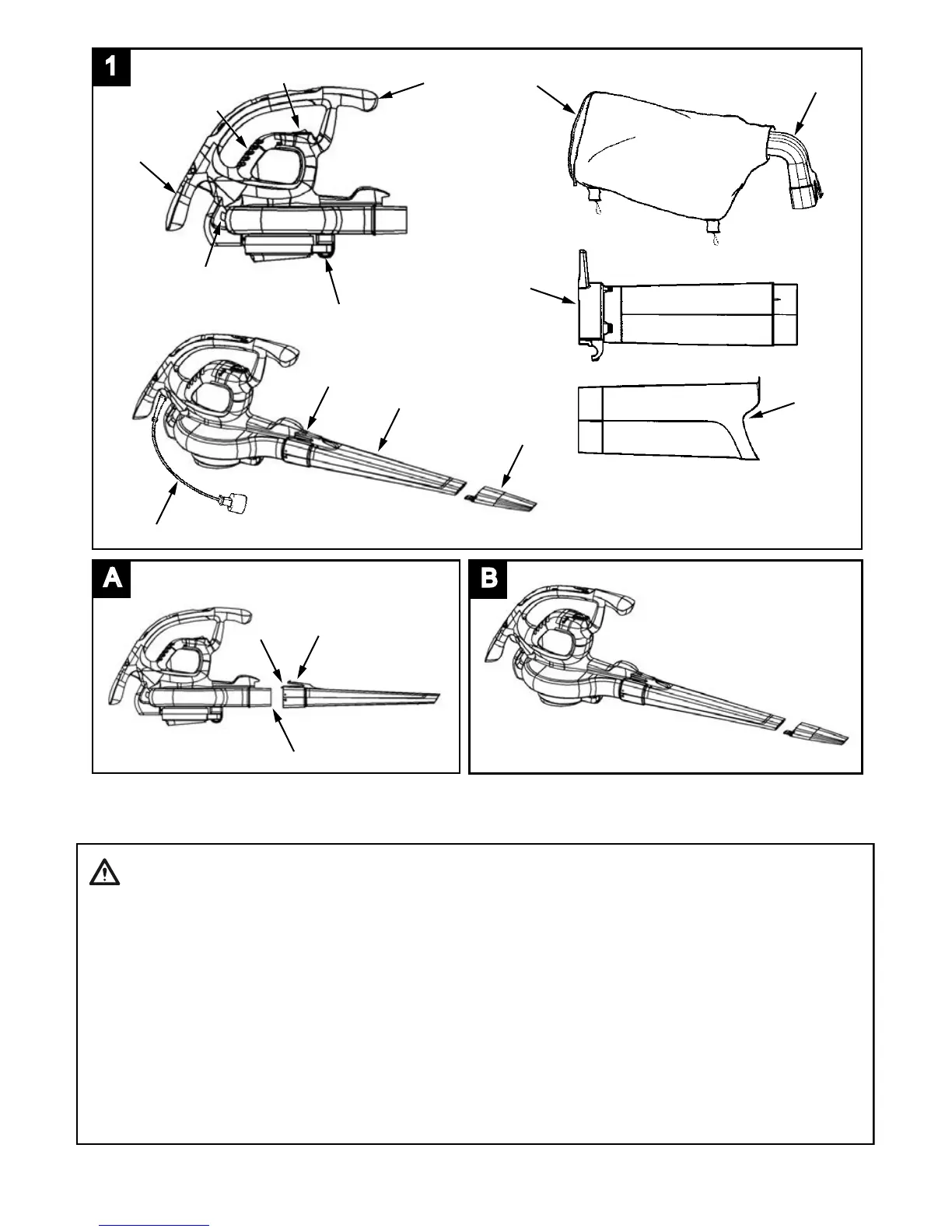 1

A

B