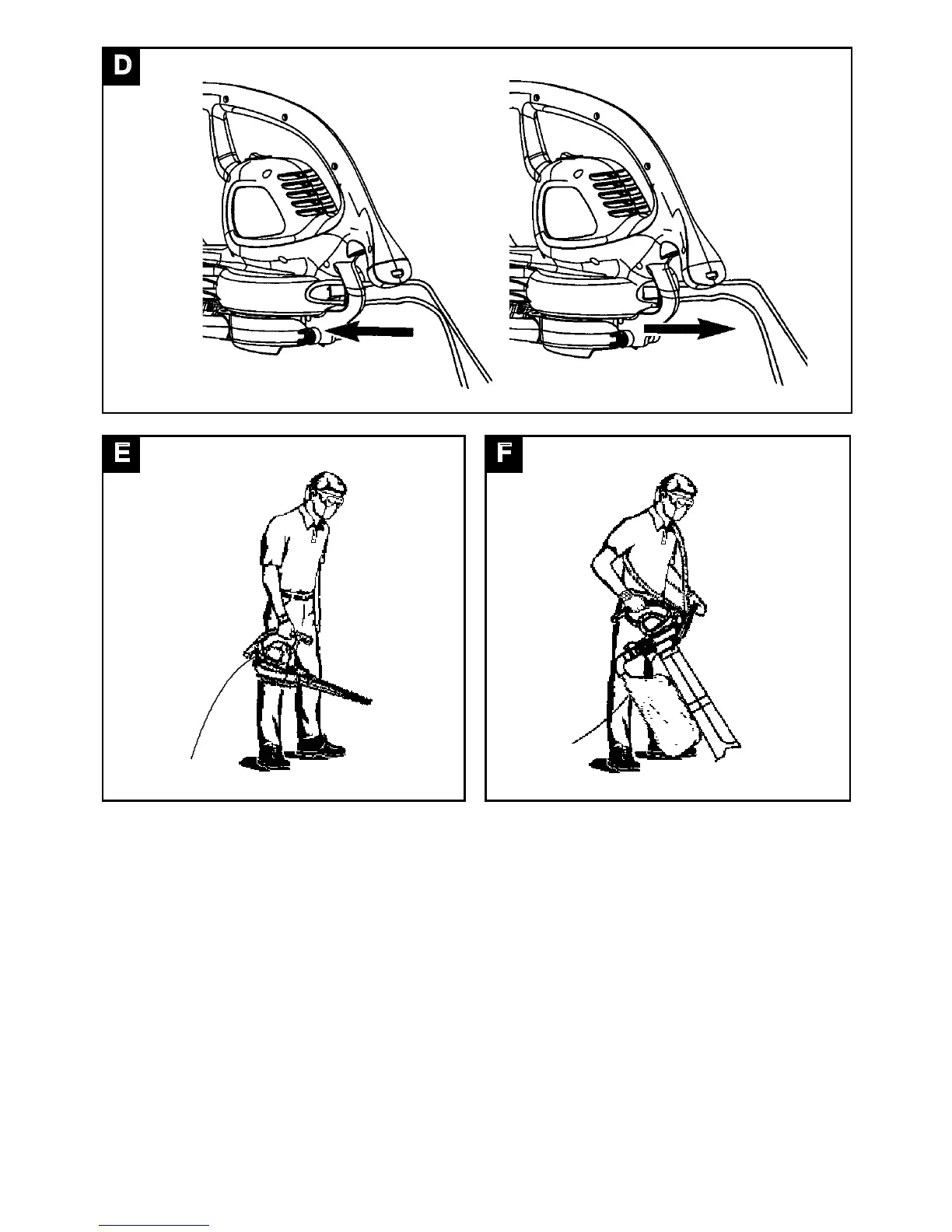 D

E

F