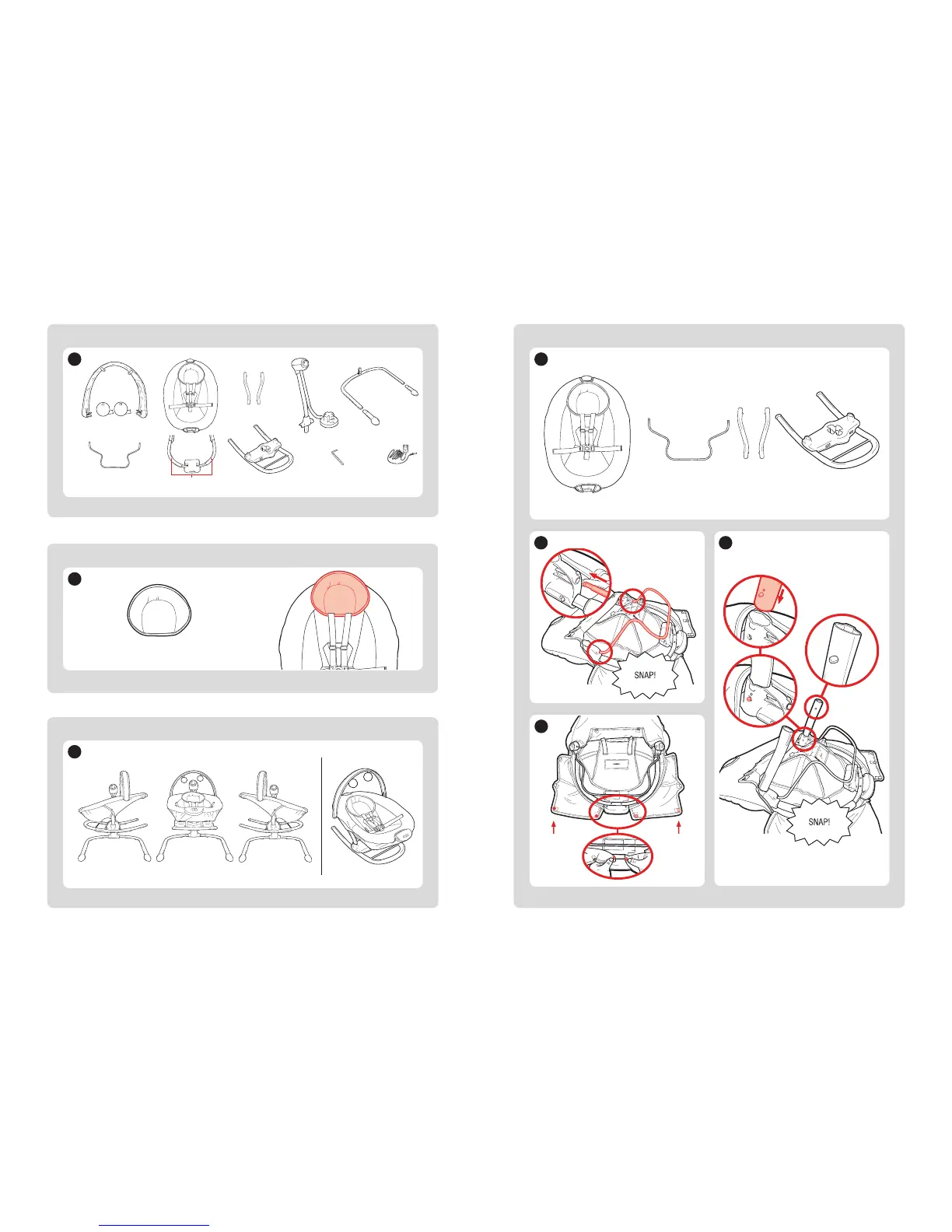 SNAP!

SNAP!