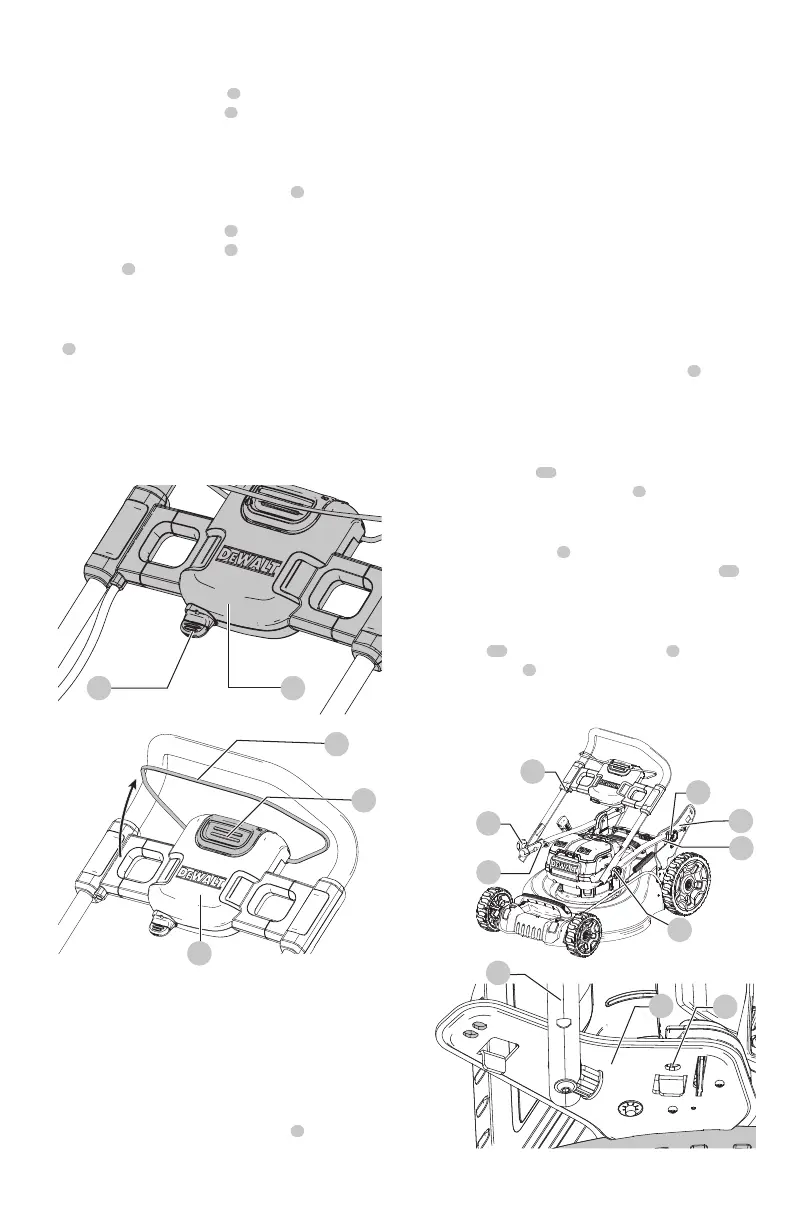 DEWALT

DEWALT