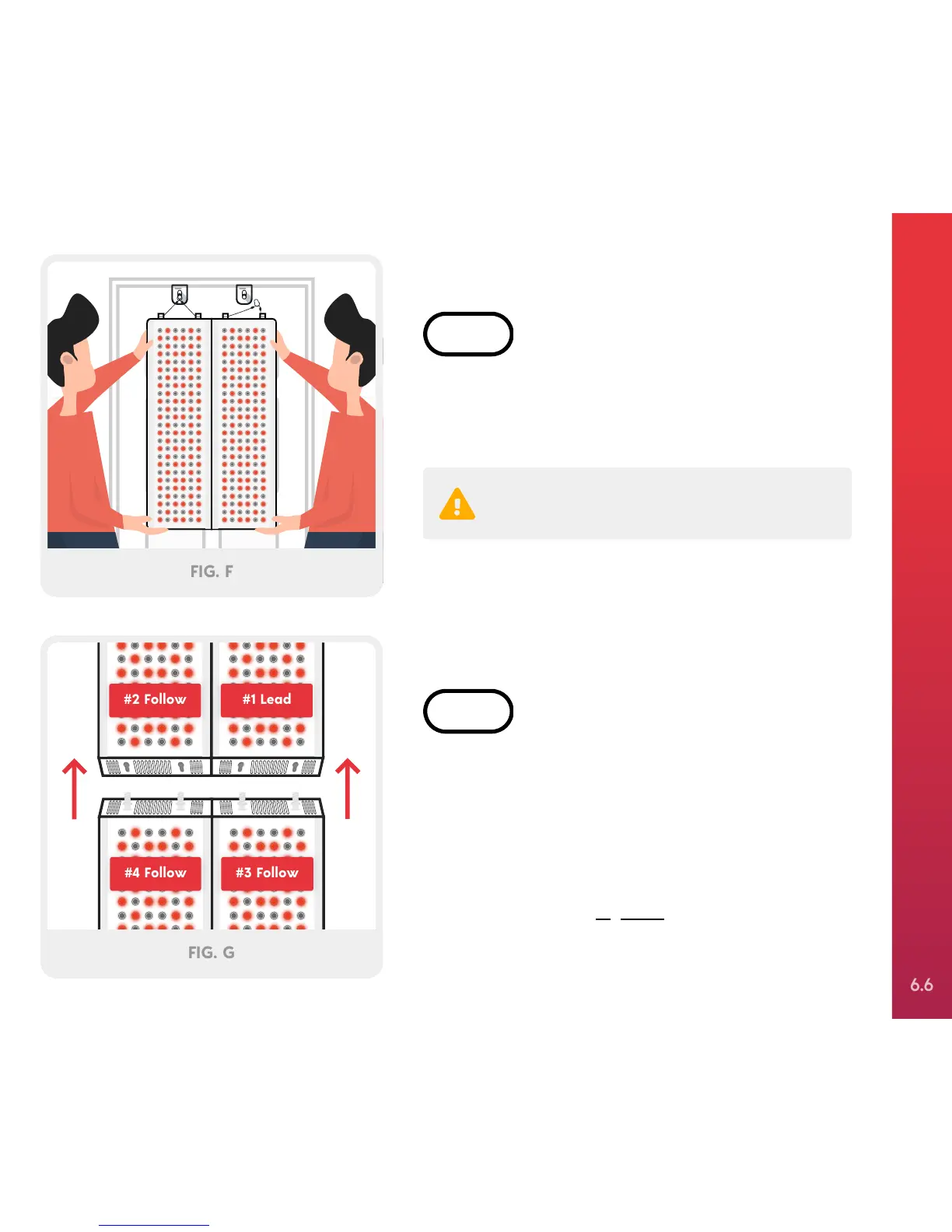 FIG. F

#2 Follow

#1 Lead

#4 Follow

#3 Follow

FIG. G

6.6