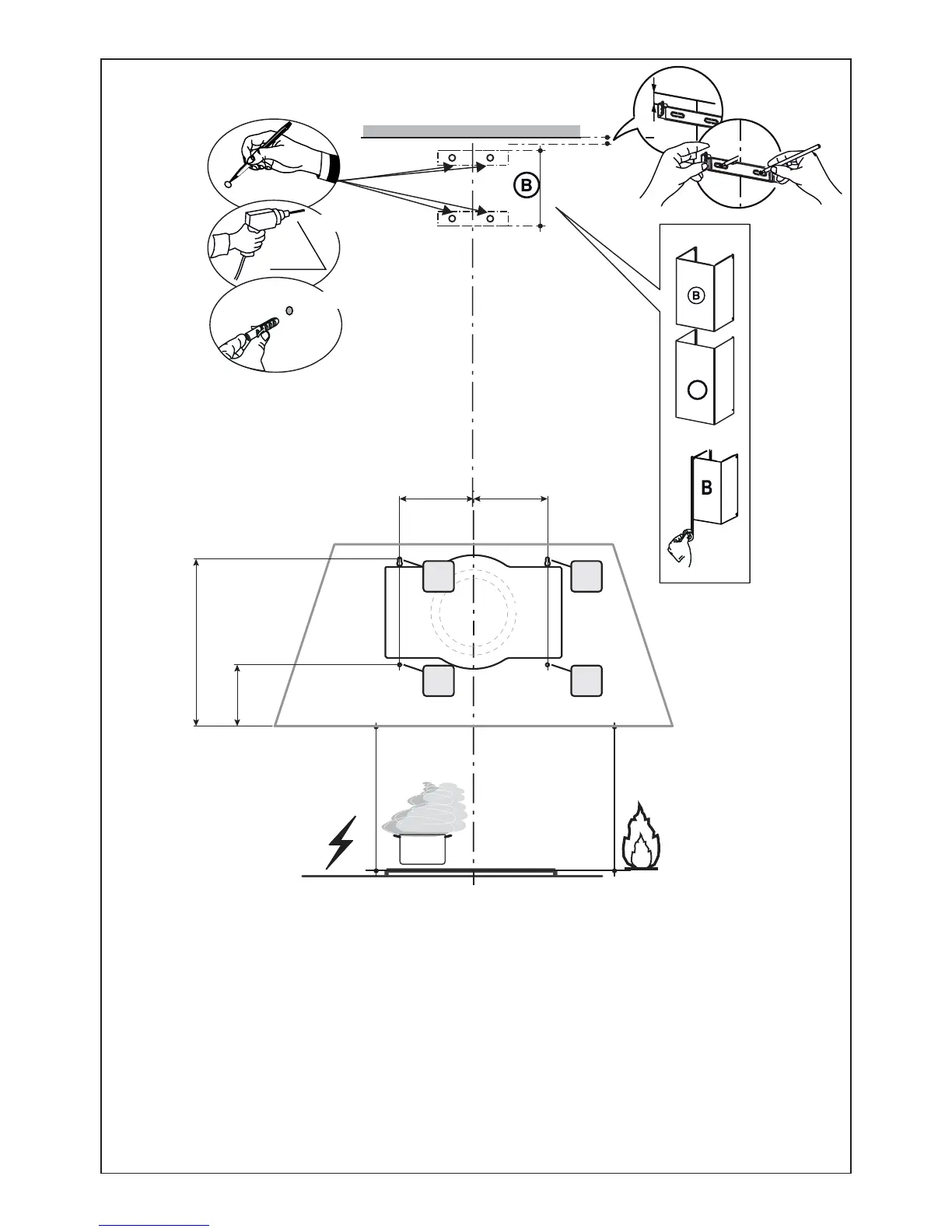 B

B

B