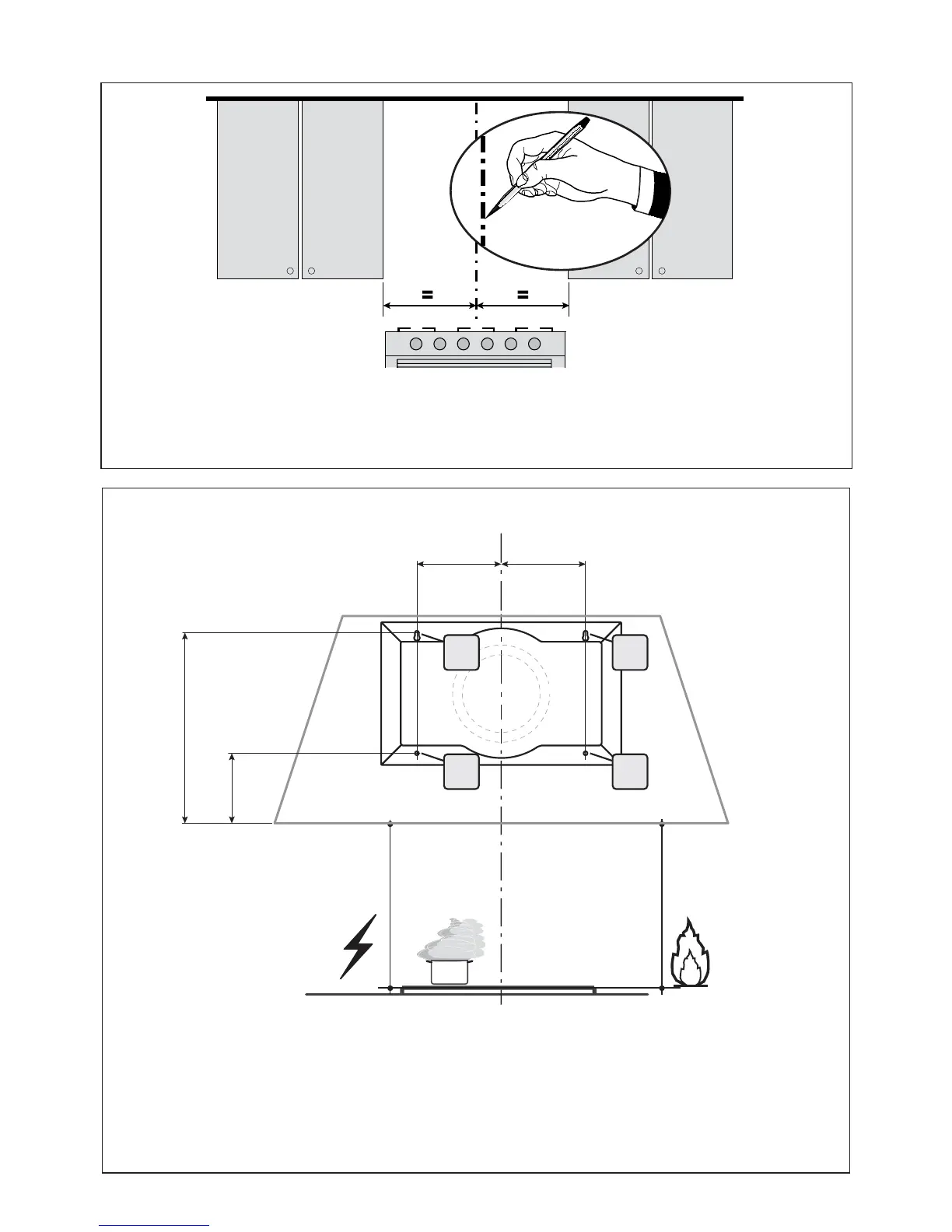 =
=