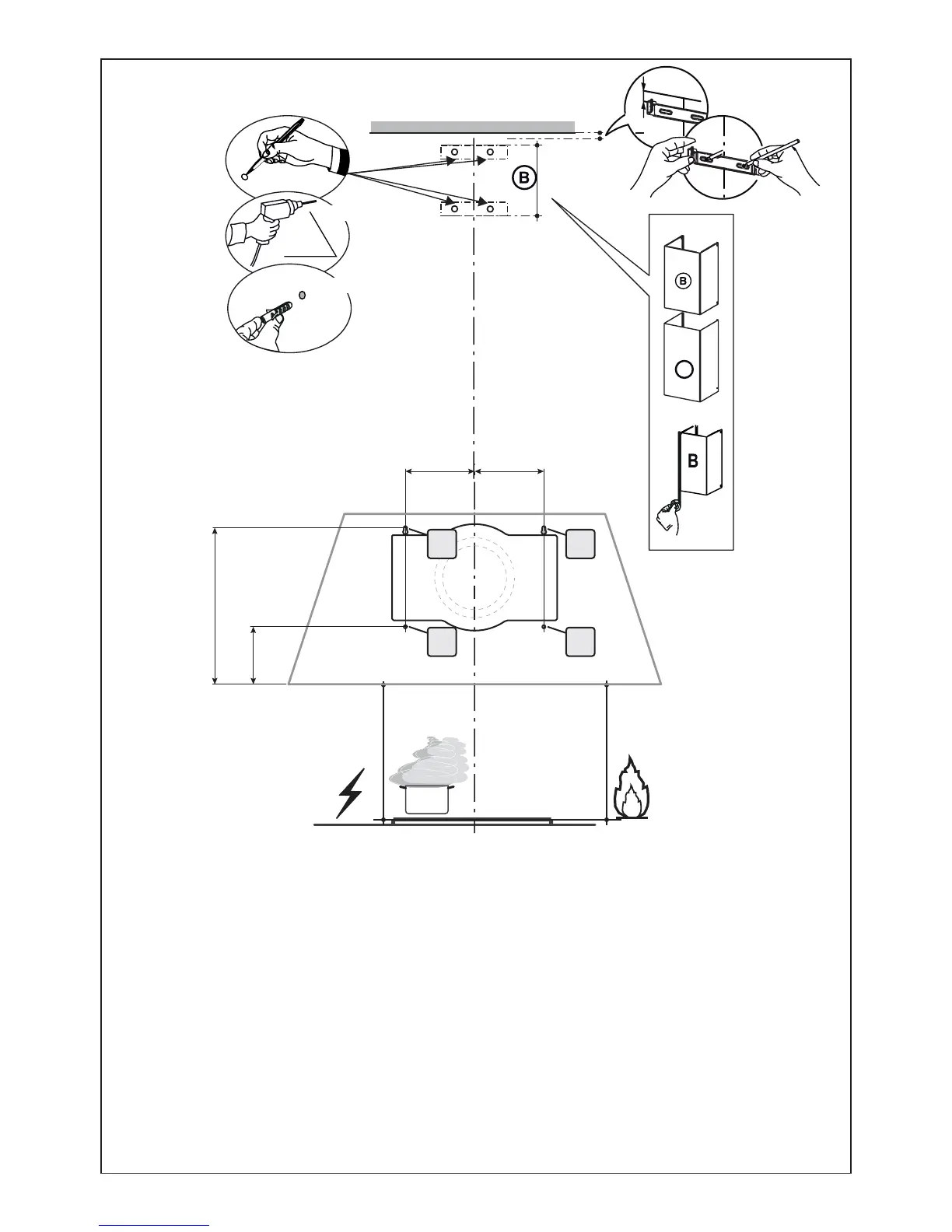 B

B

B