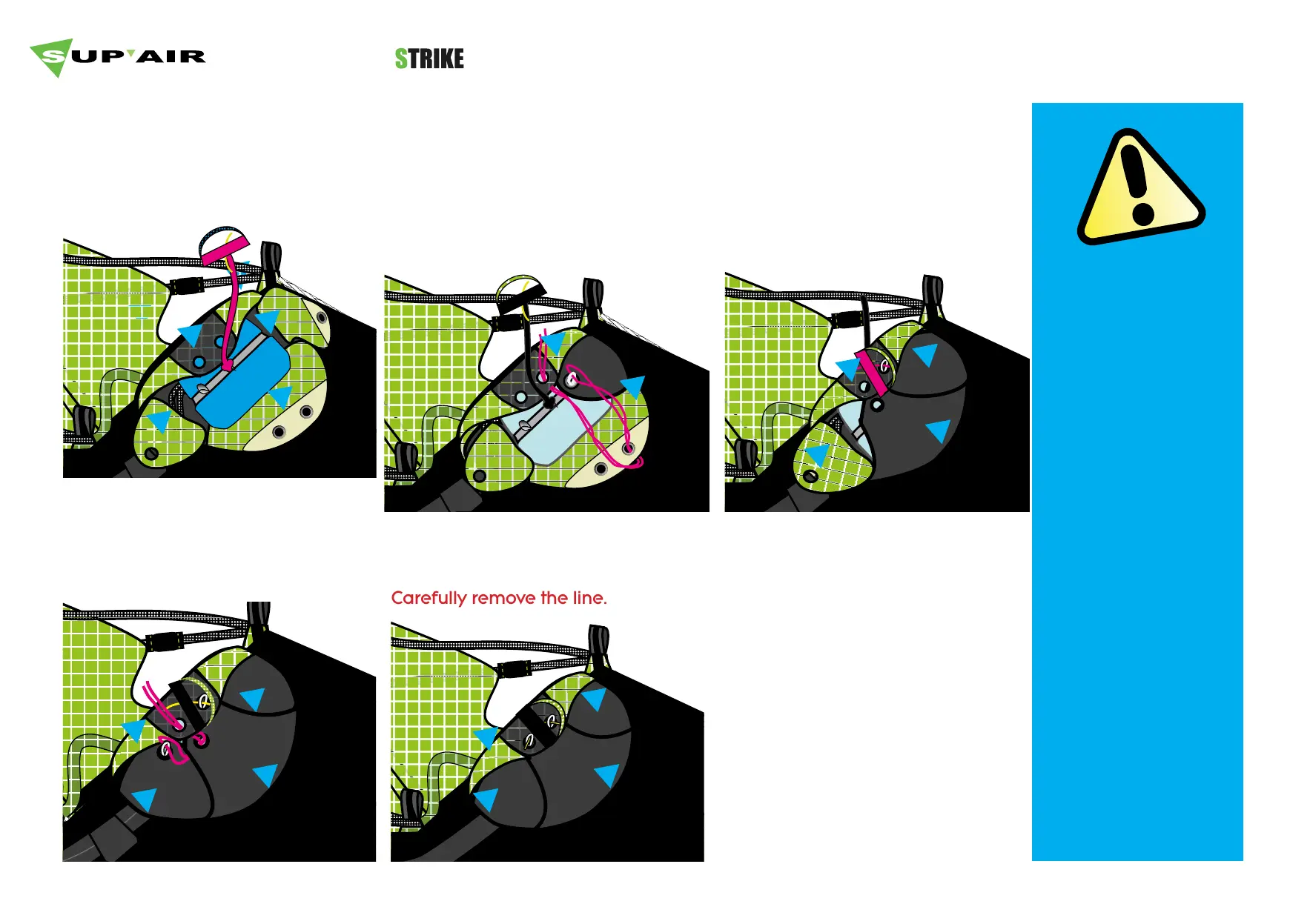 SUP'AIR

STRIKE

Carefully remove the line.