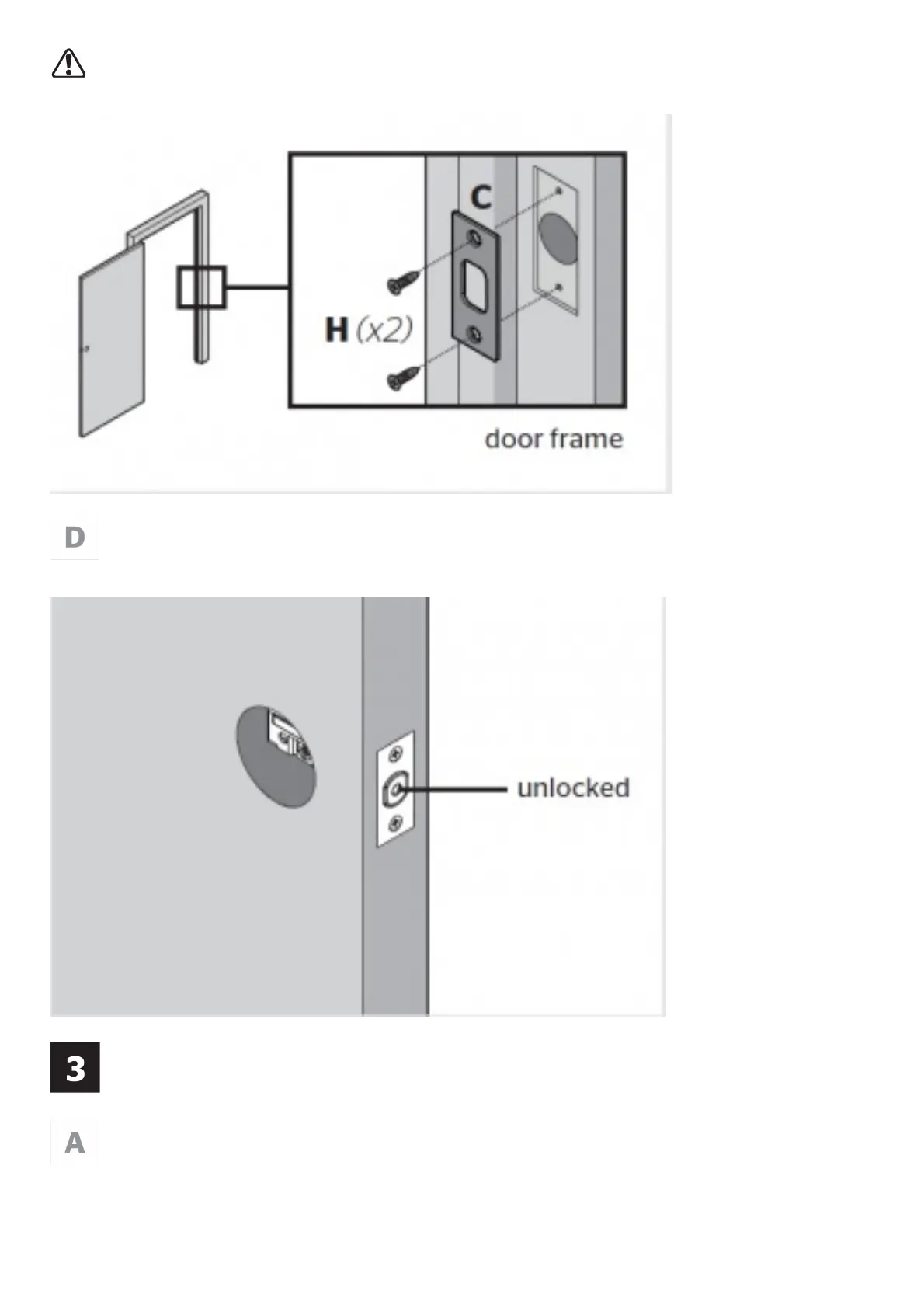 C

H (x2)

door frame

D

unlocked

3

A