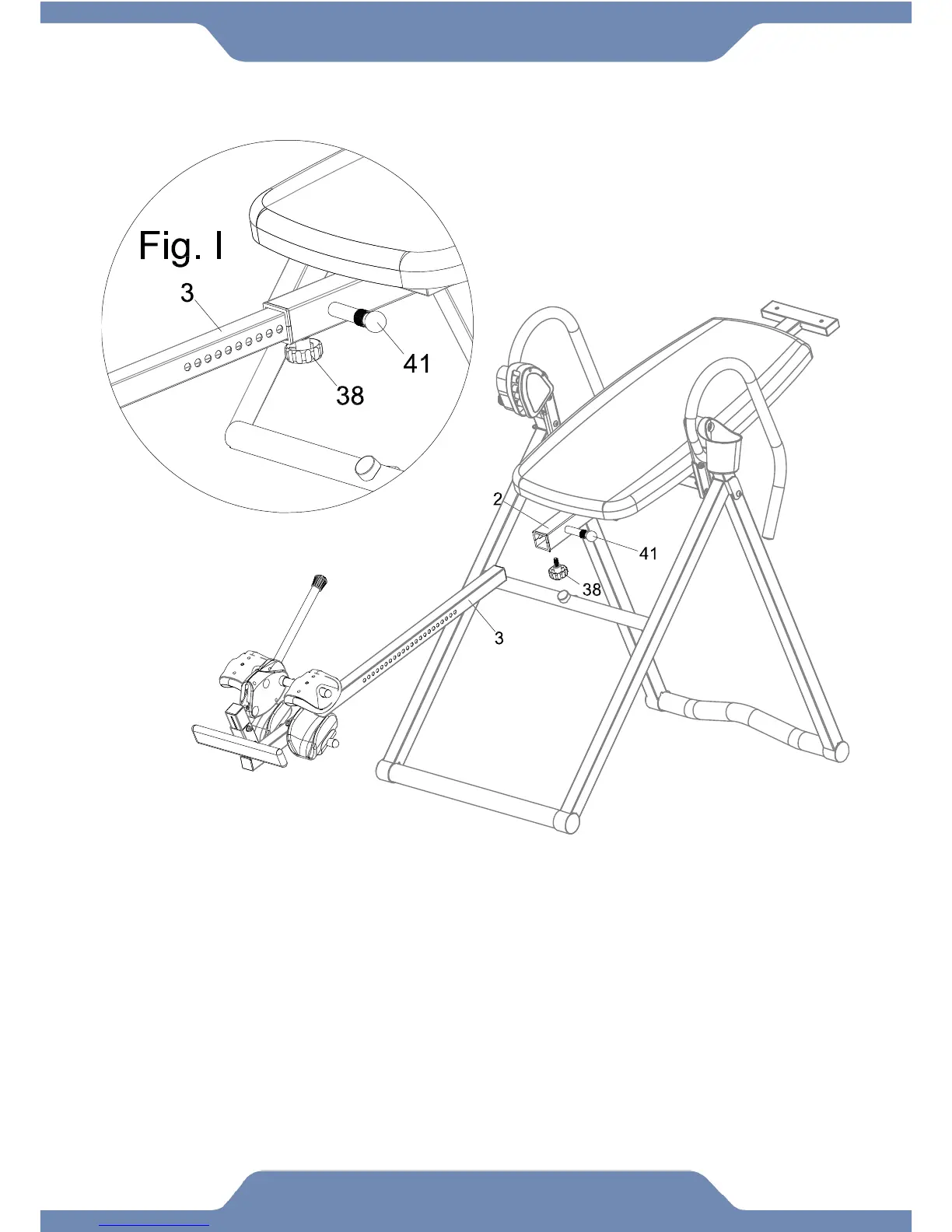 Fig. I

3

41

38

2

41

38

3