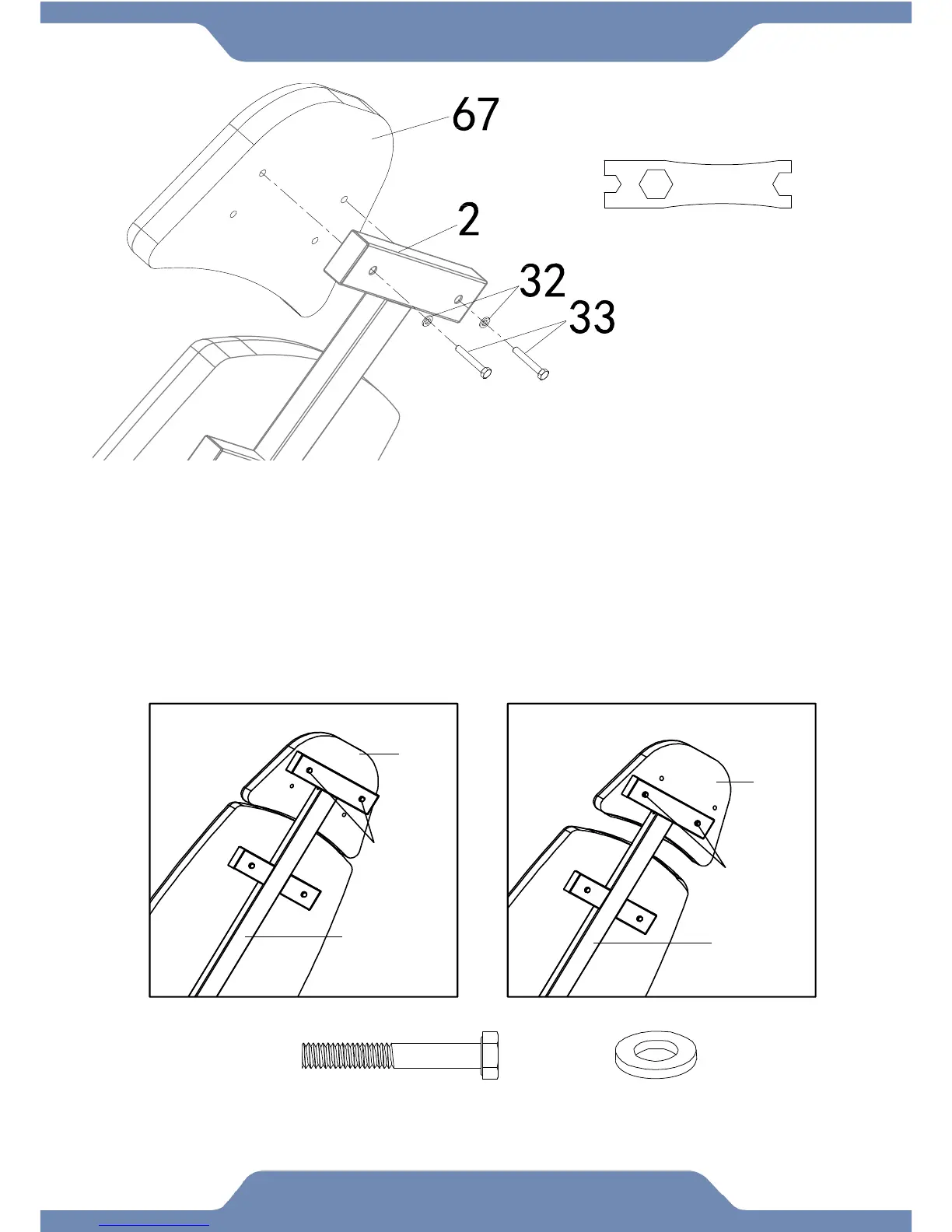 67

2

32

33