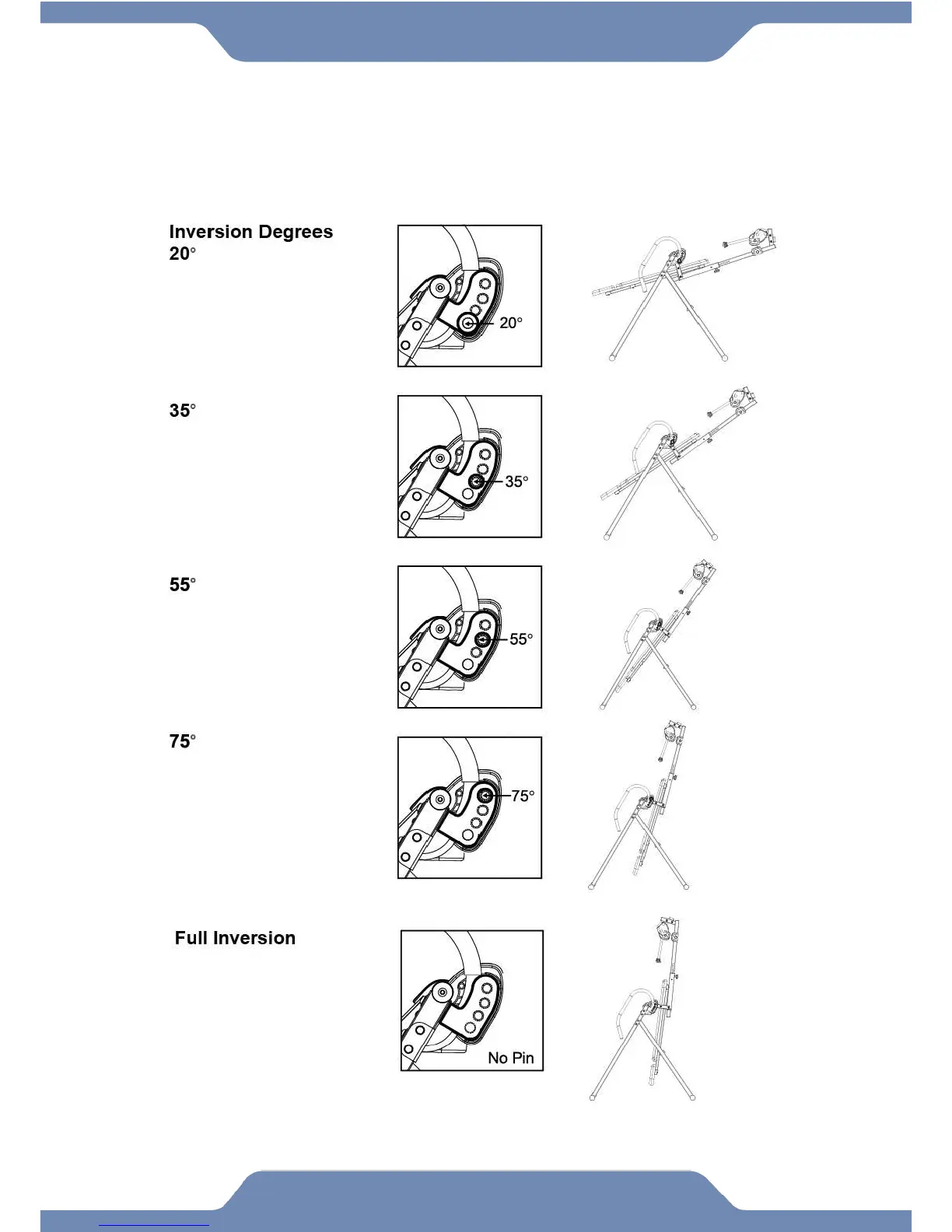 Inversion Degrees
20°

20°

35°

35°

55°

55°

75°

75°

Full Inversion

No Pin