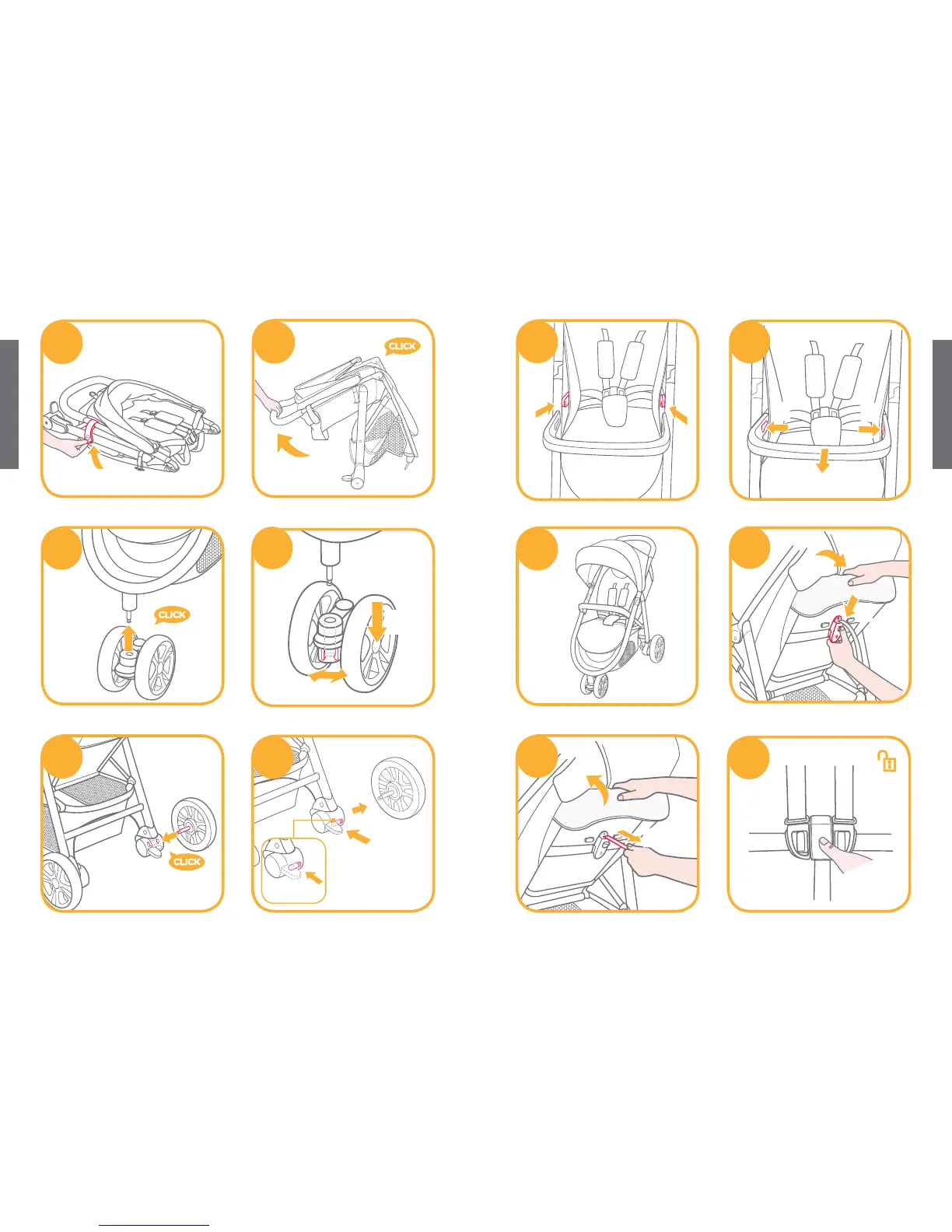 CLICK

CLICK

CLICK