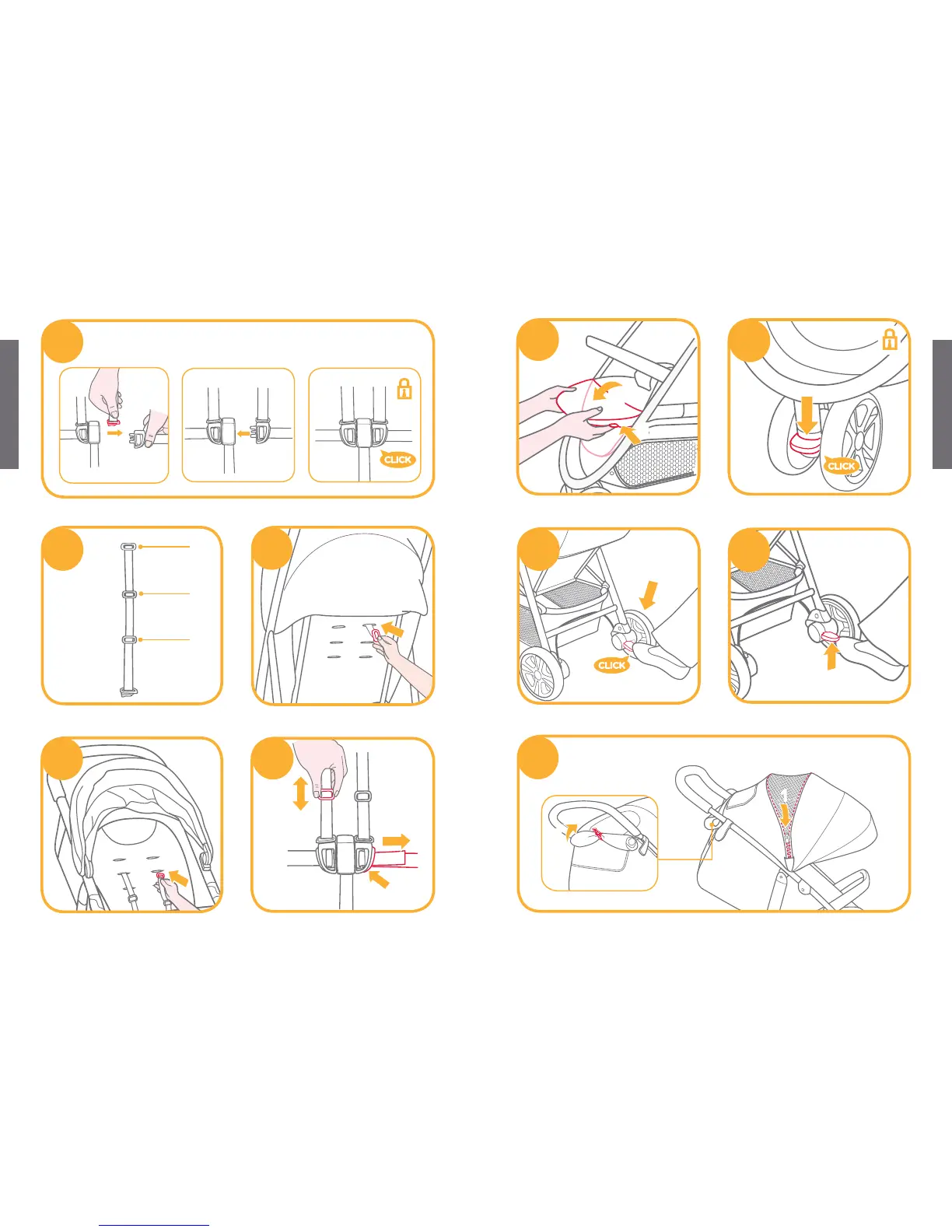 CLICK

CLICK

CLICK