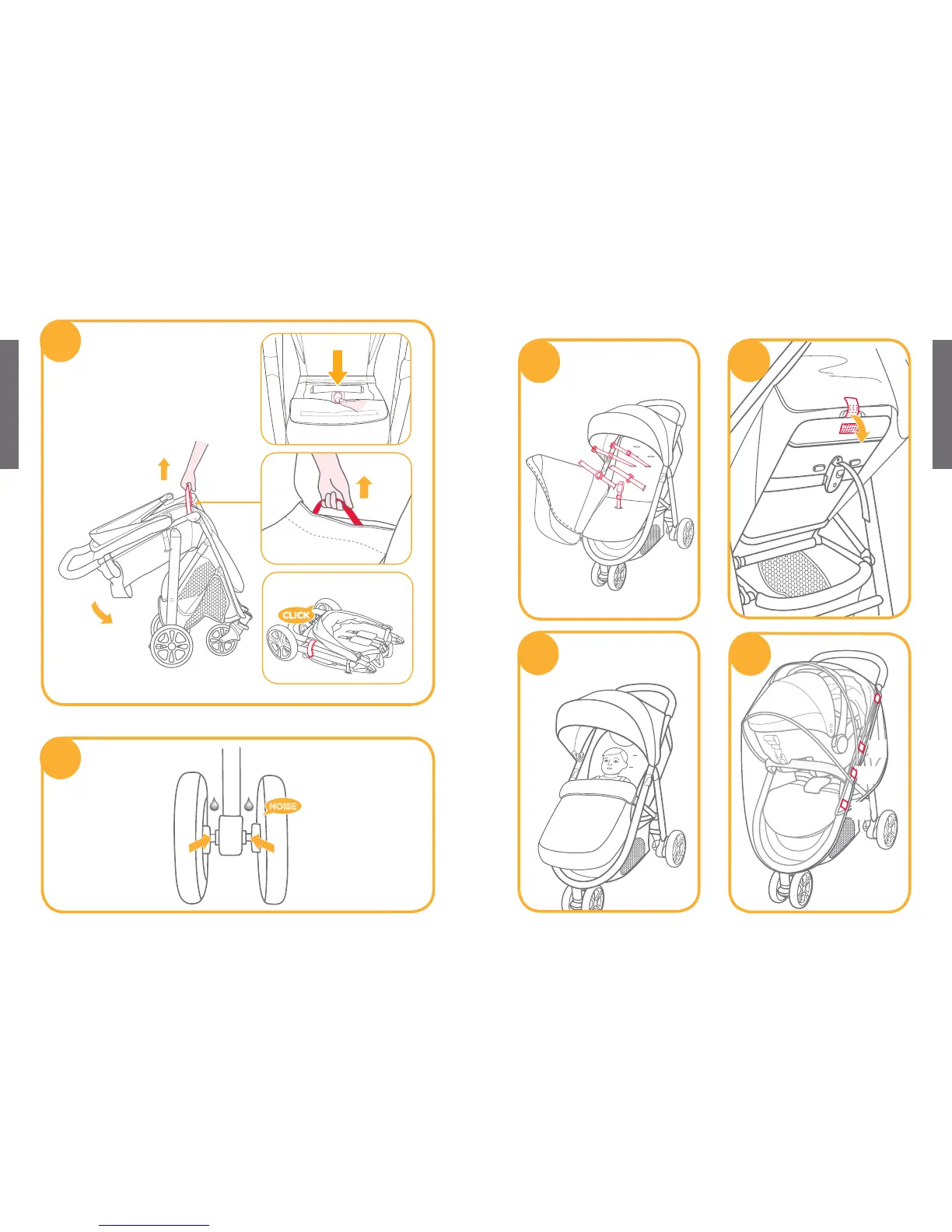 CLICK

NOISE