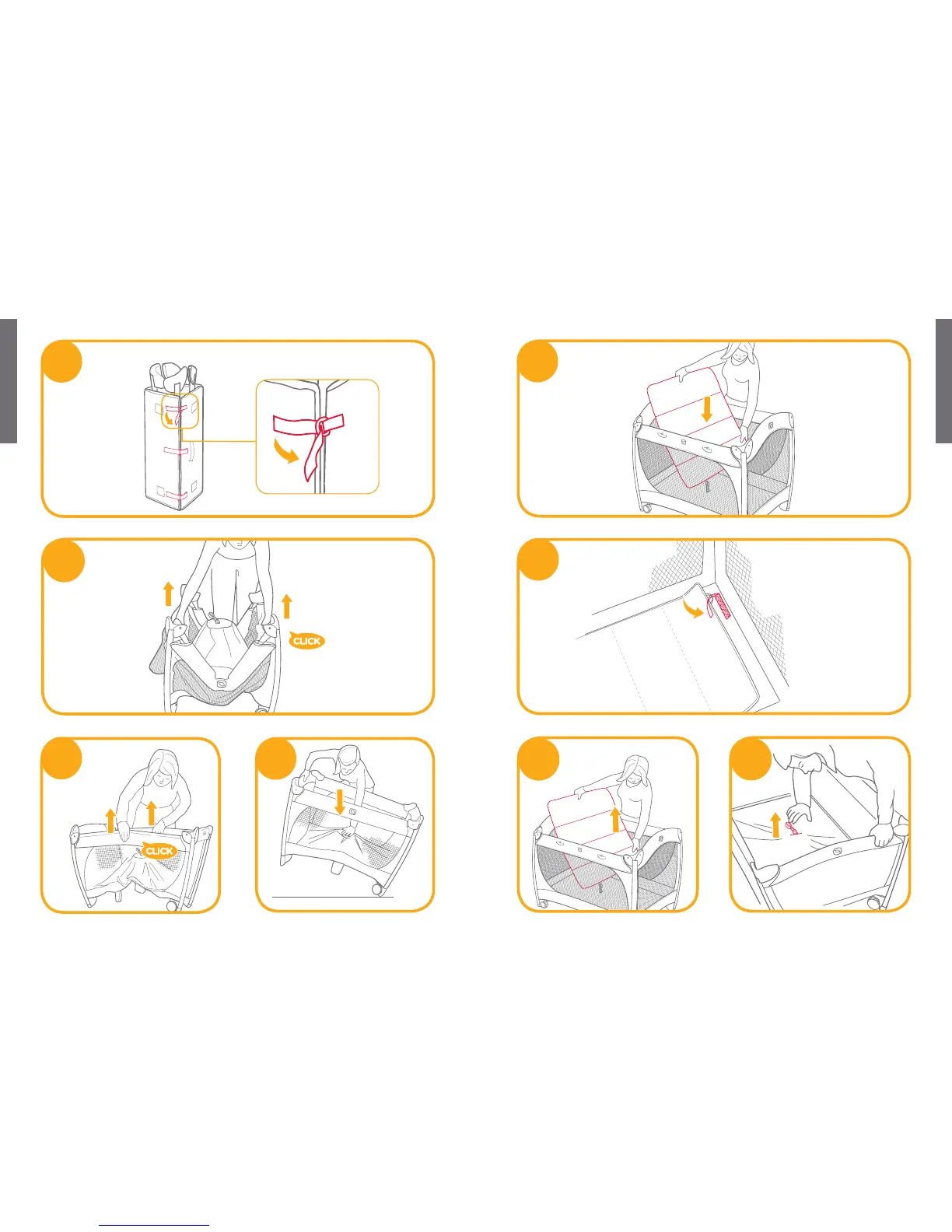 CLICK

CLICK