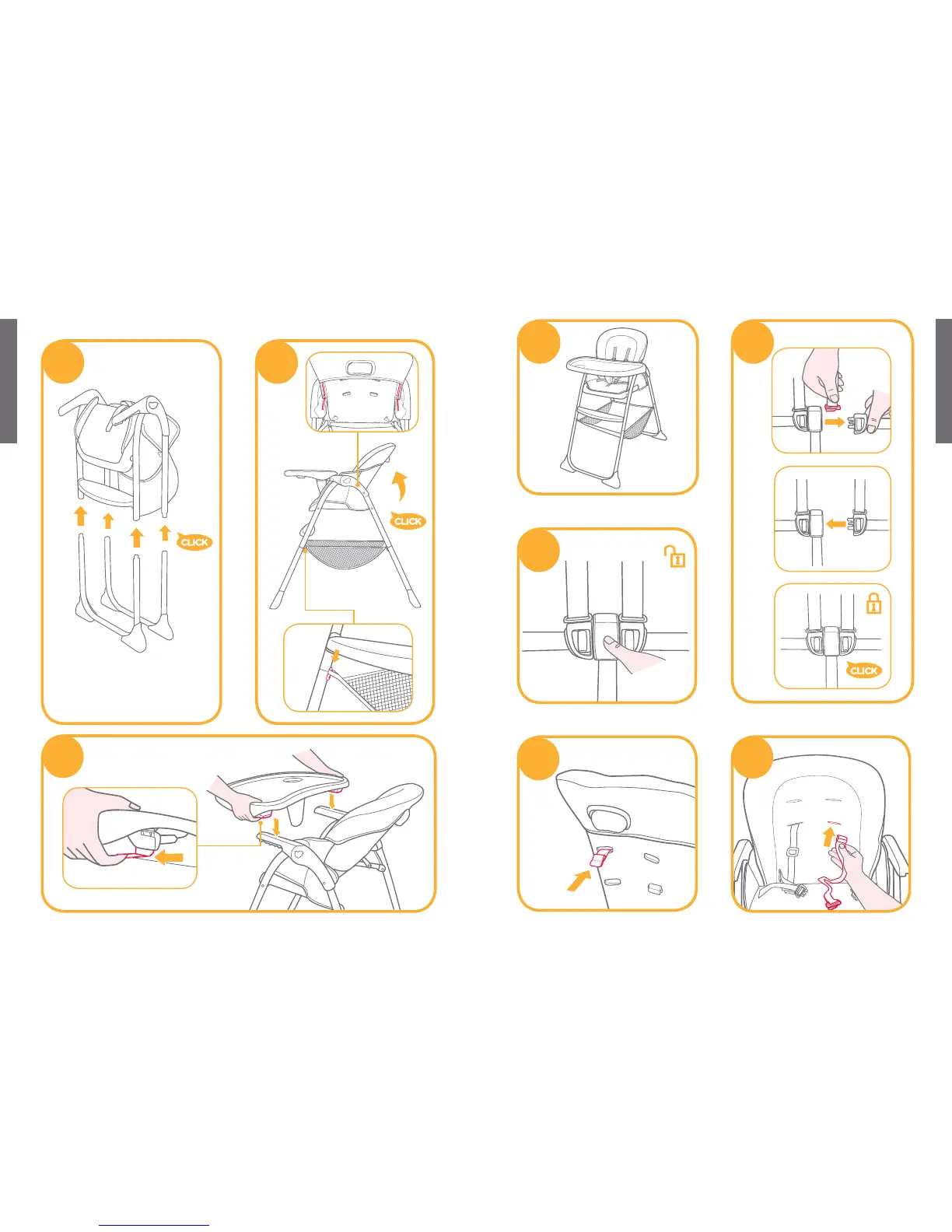 CLICK

CLICK

CLICK