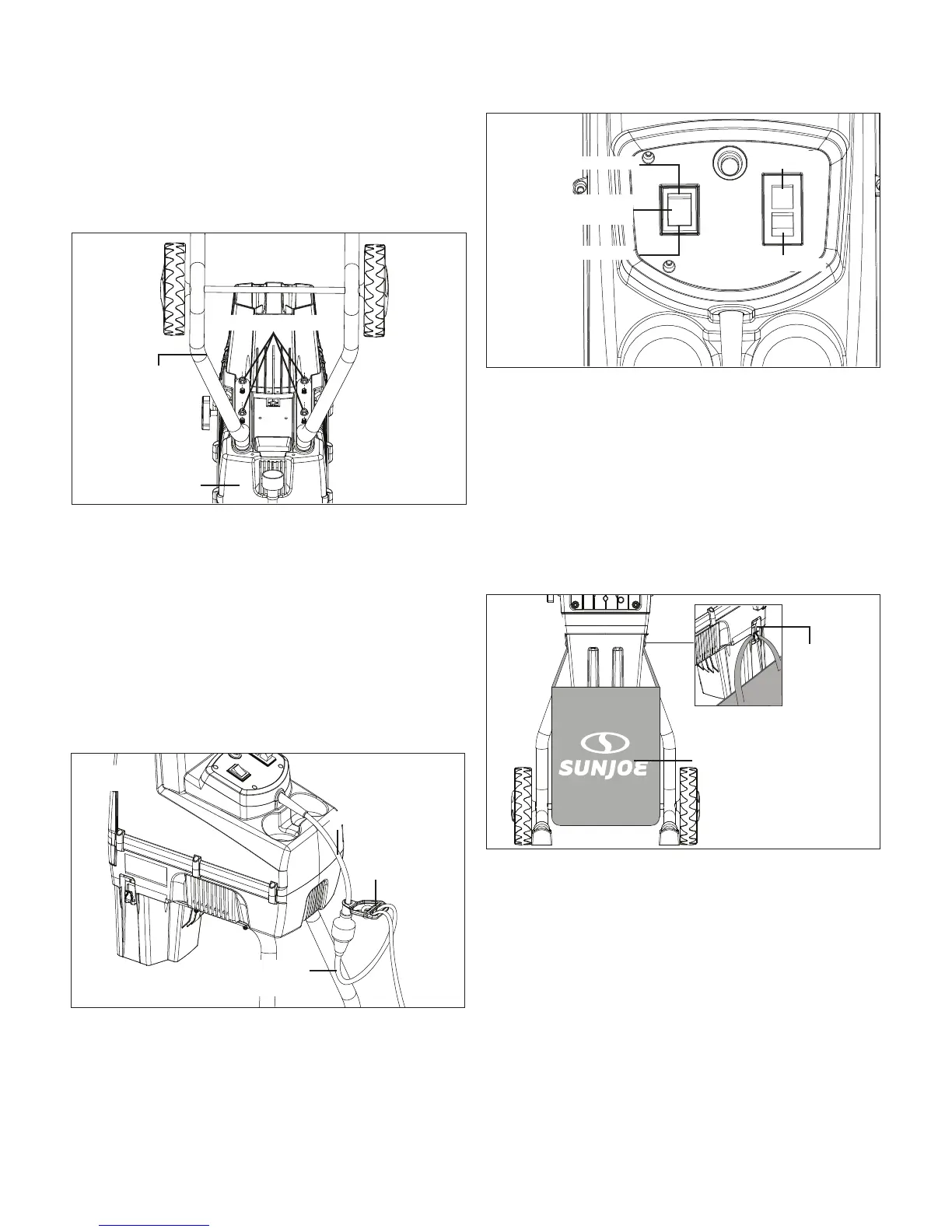 SUNJOE