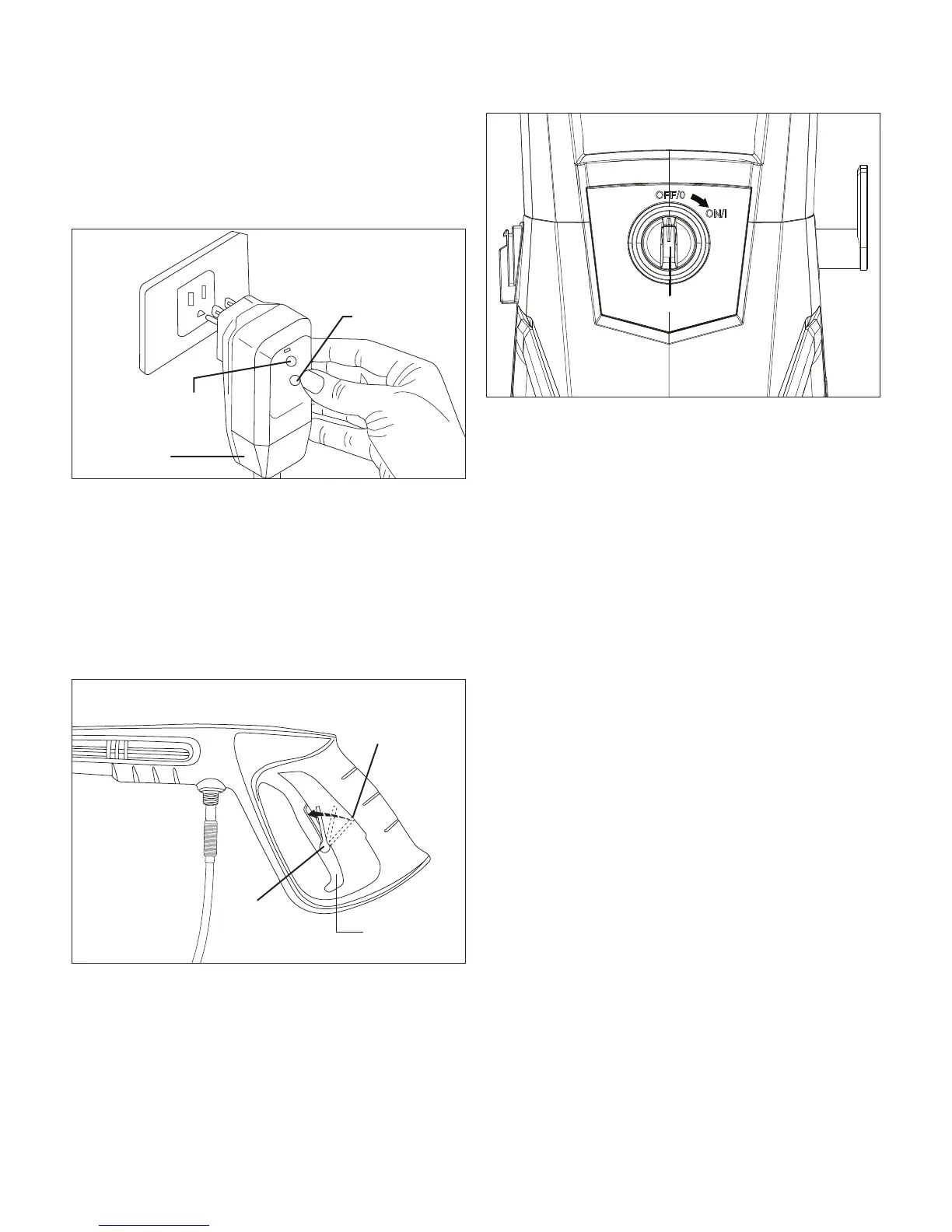 OFF/0
ON/I