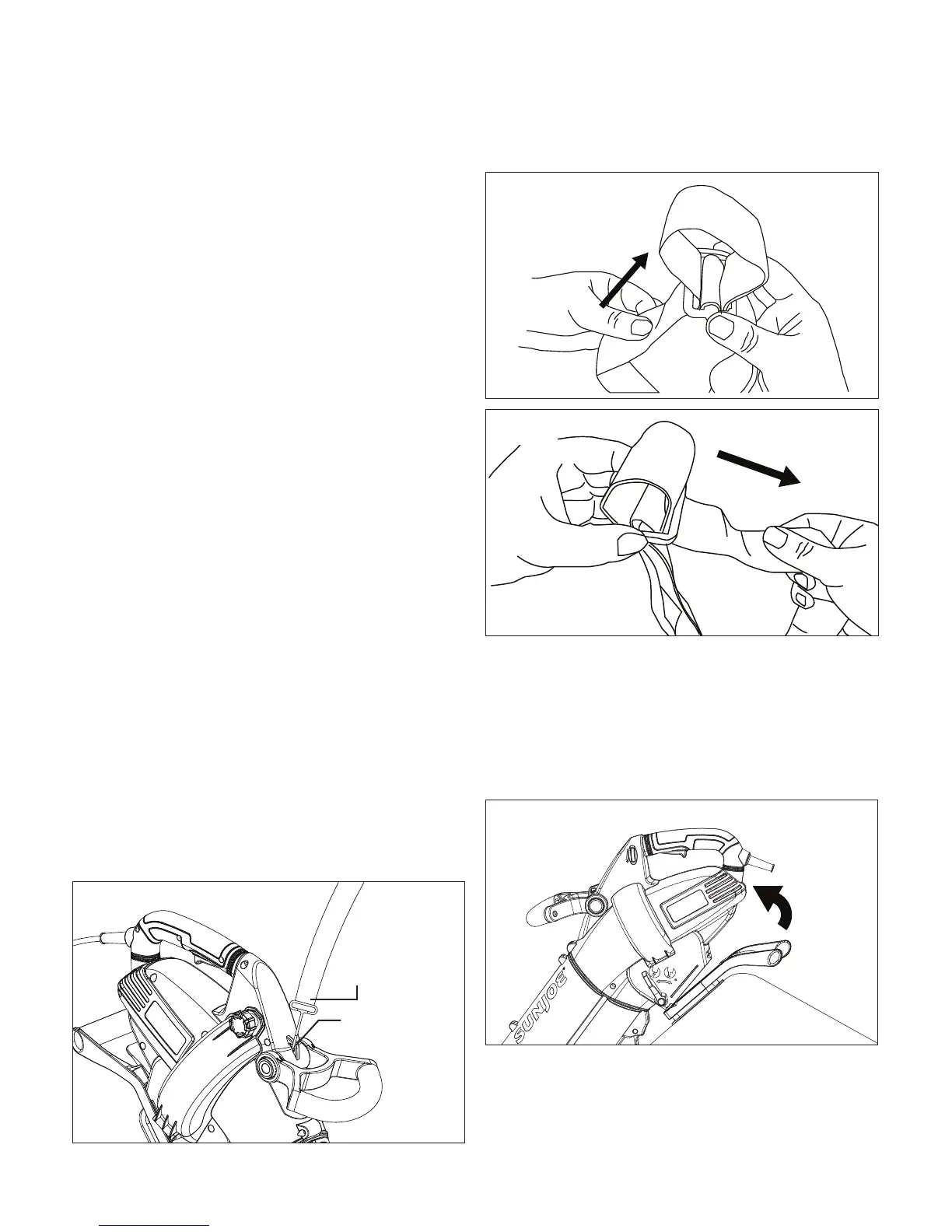 SUNJOE