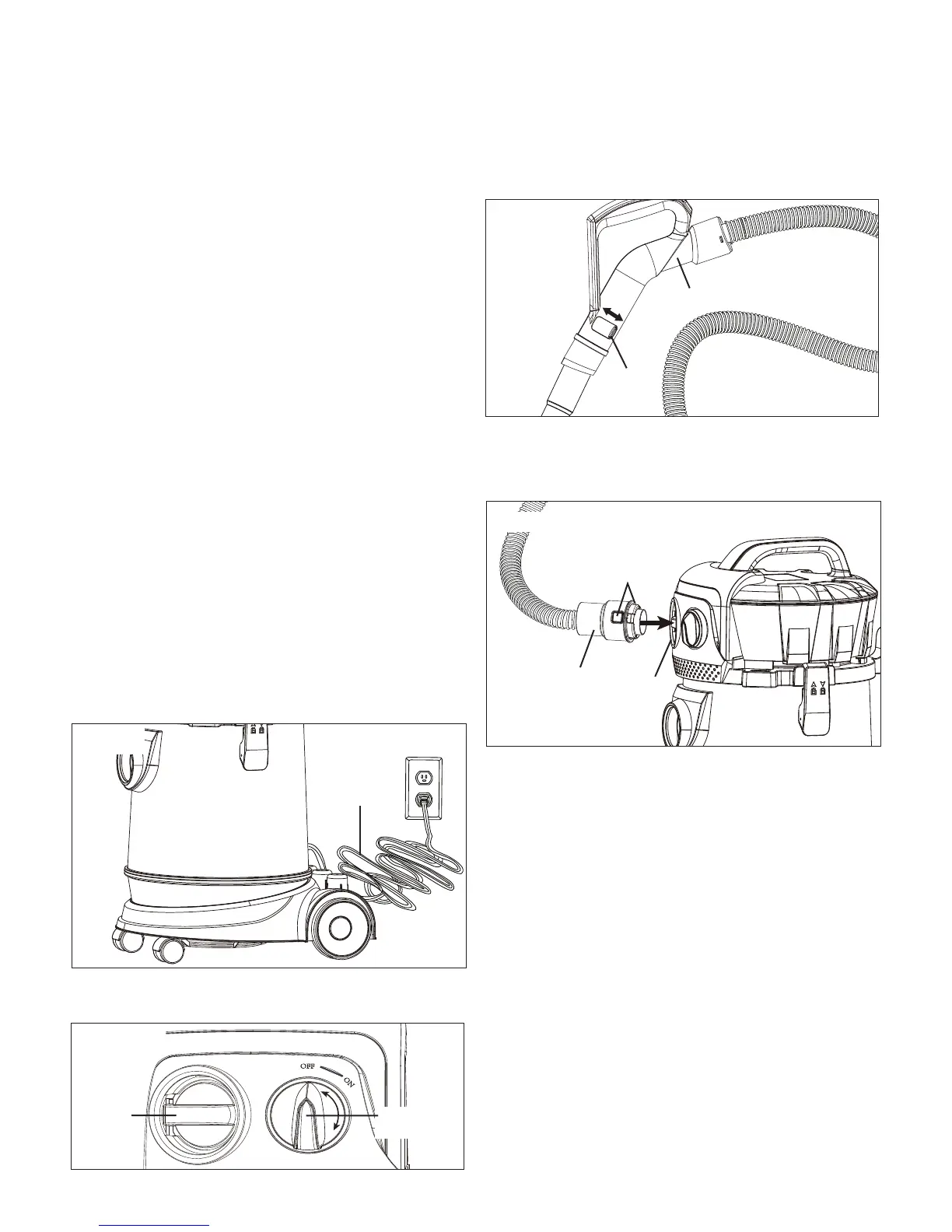 OFF
ON