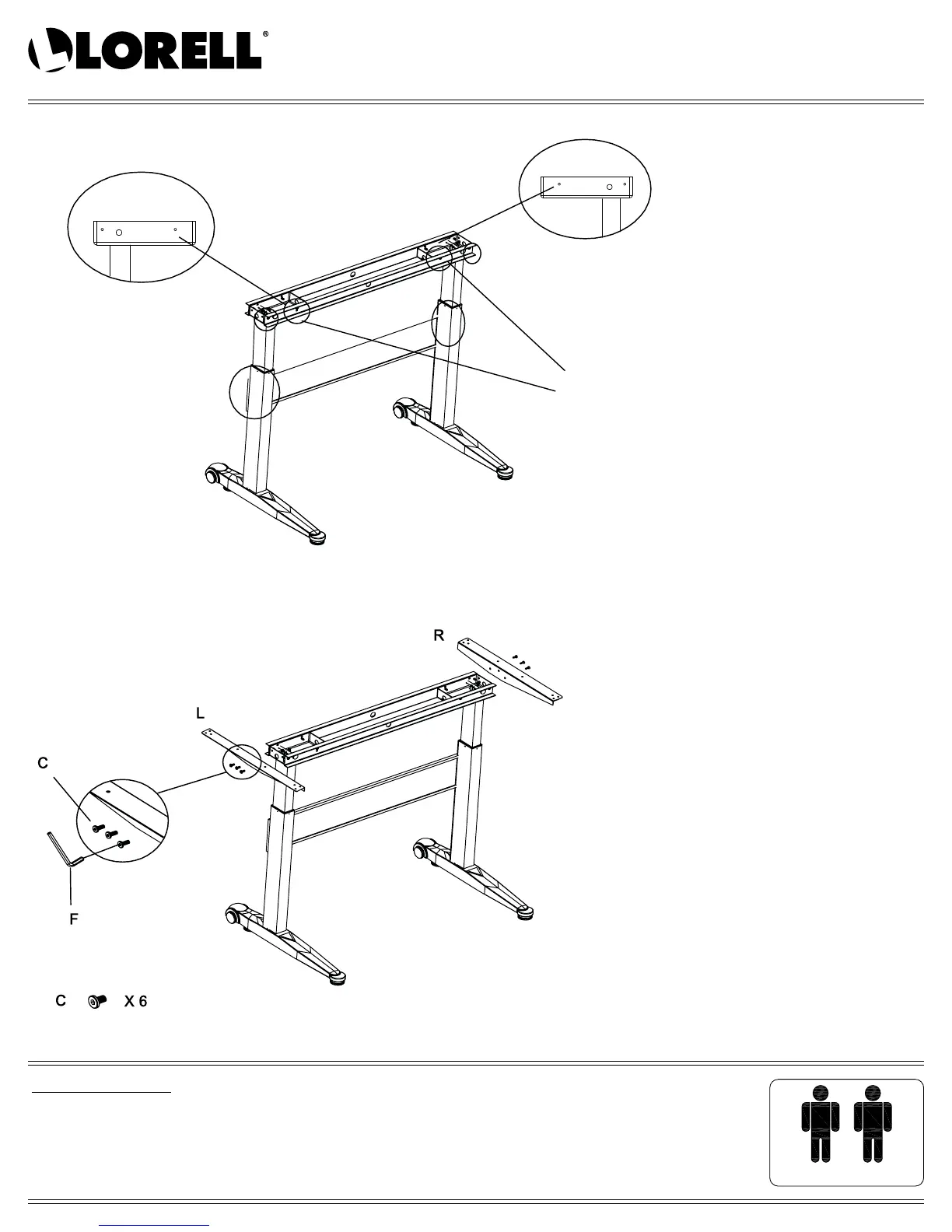 LORELL®

R

L

C

F

C X 6