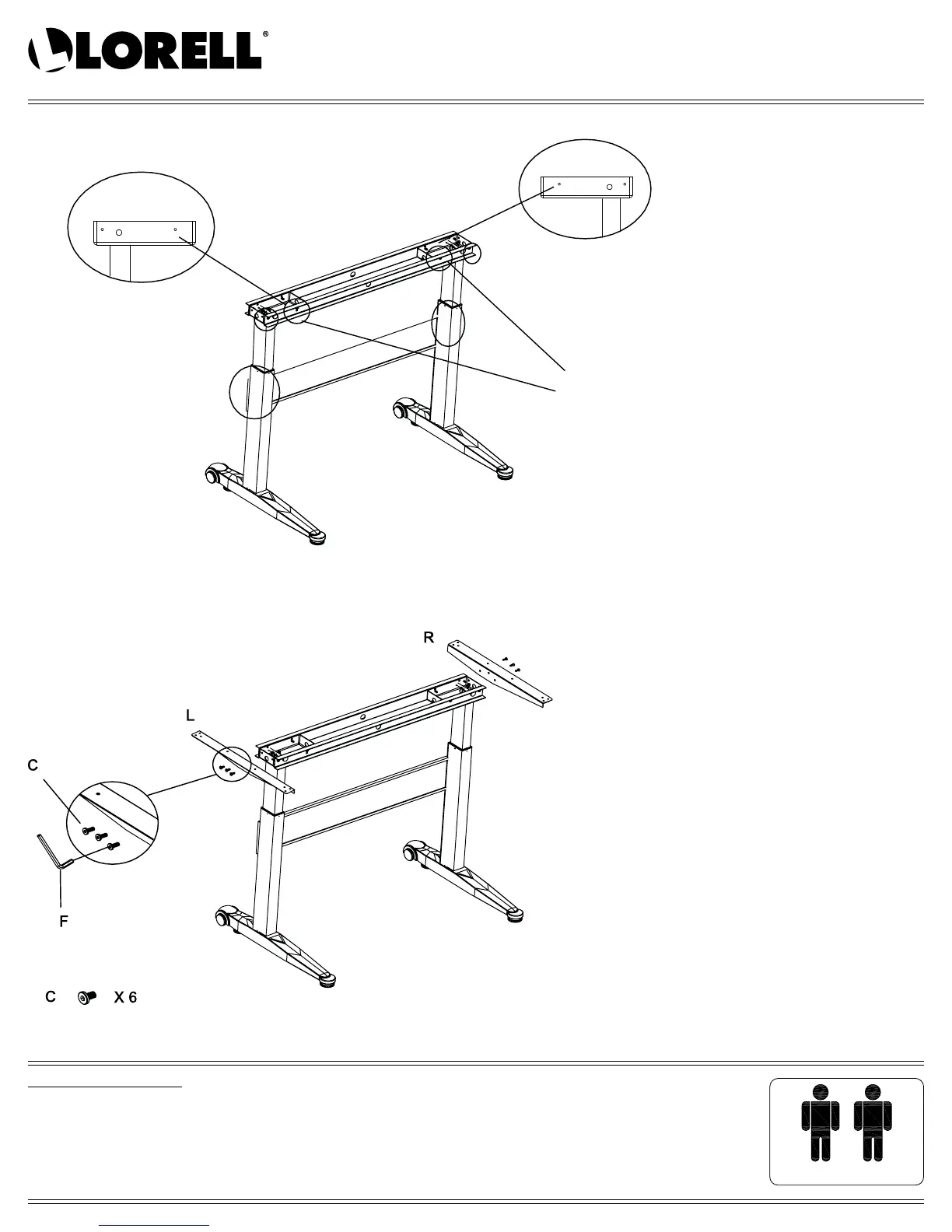 LORELL®

R

L

C

F

C X 6