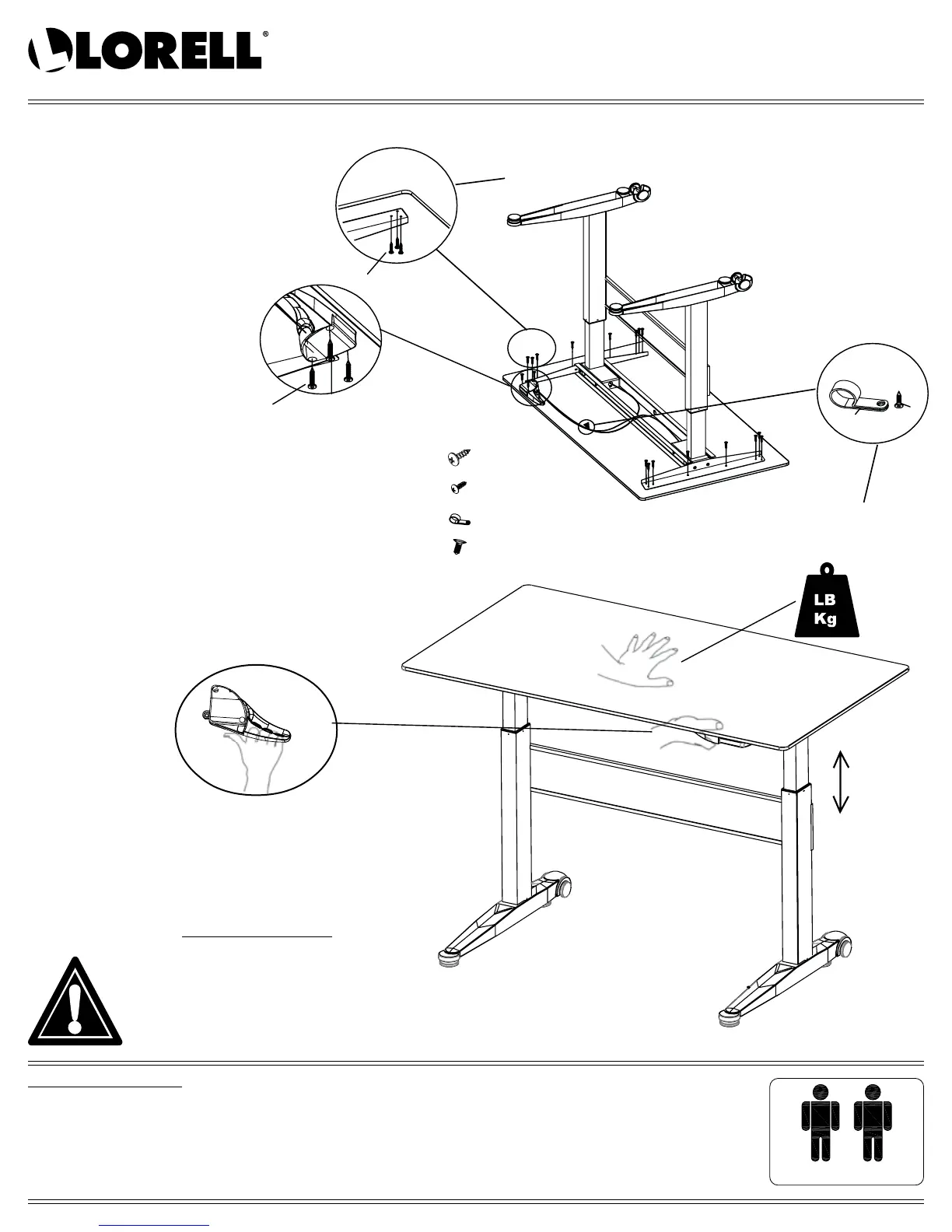 LORELL®

LB
Kg