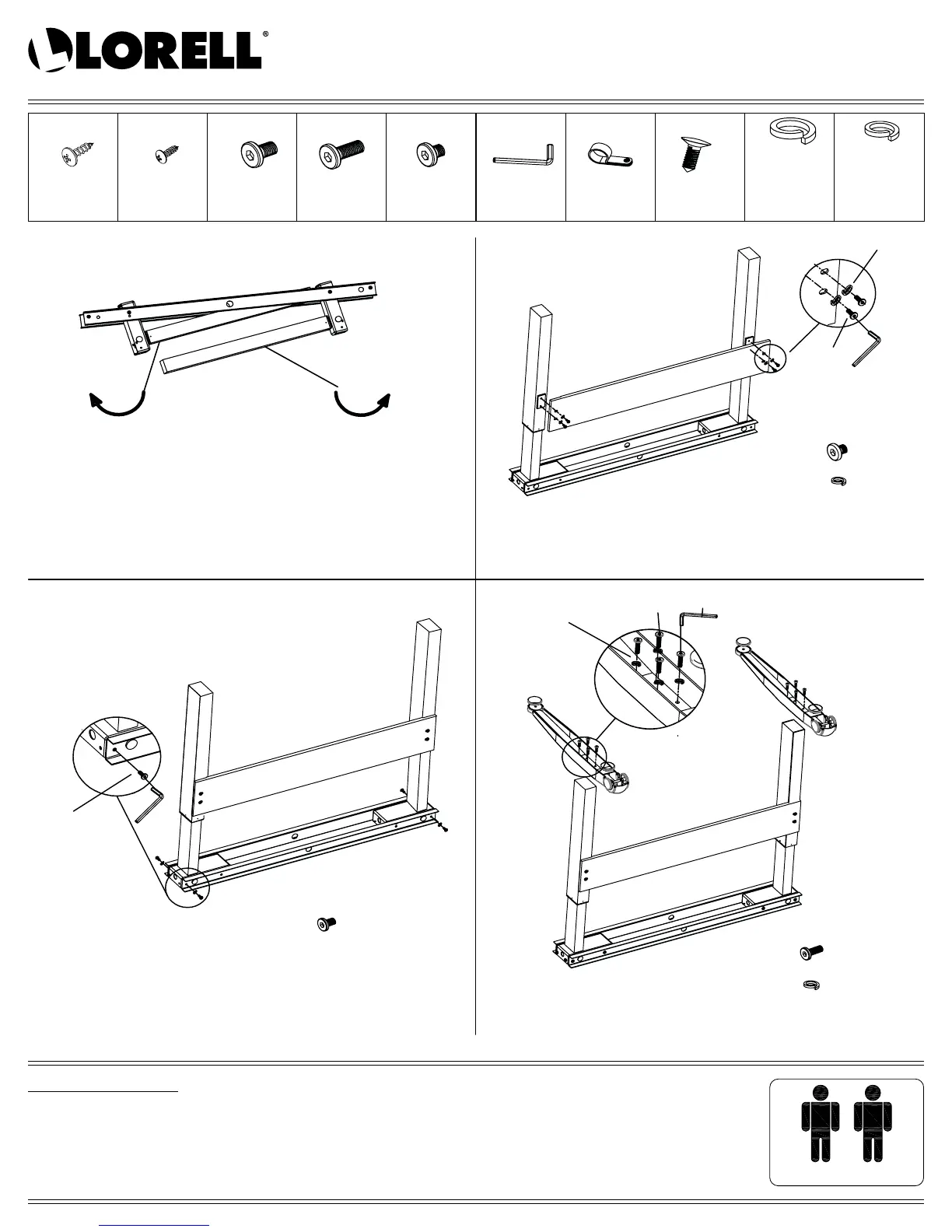 LORELL®