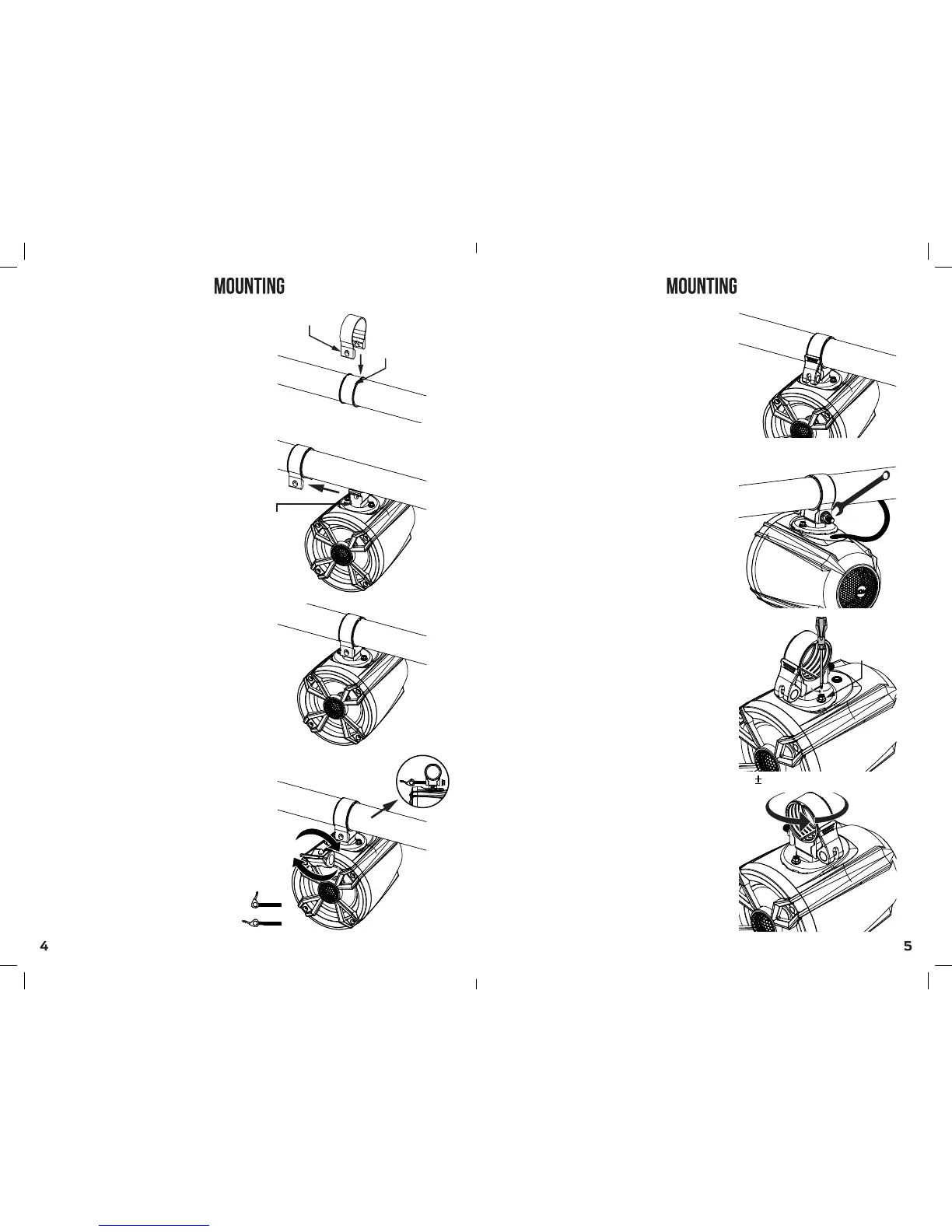 MOUNTING

4

MOUNTING

±

5