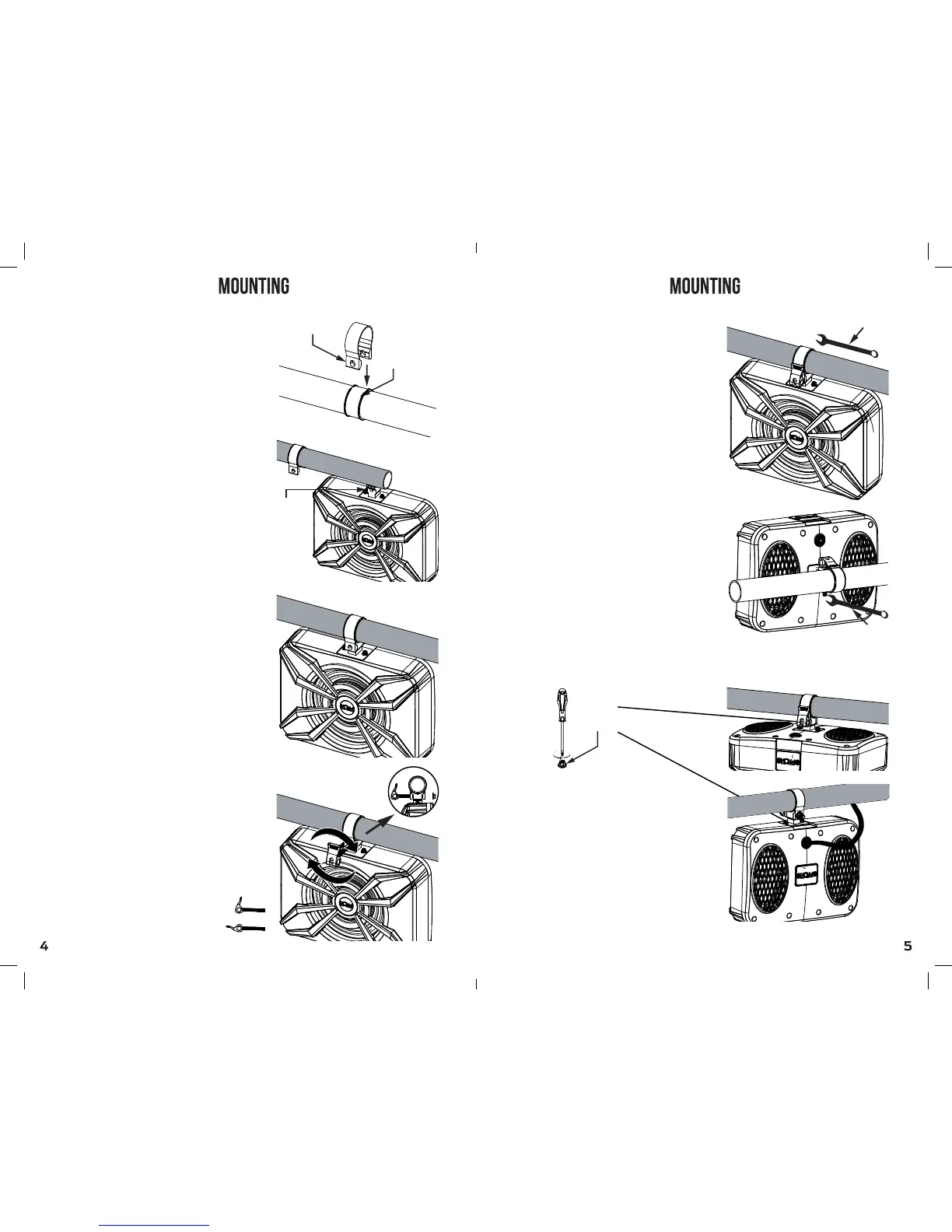 MOUNTING

4

MOUNTING

5