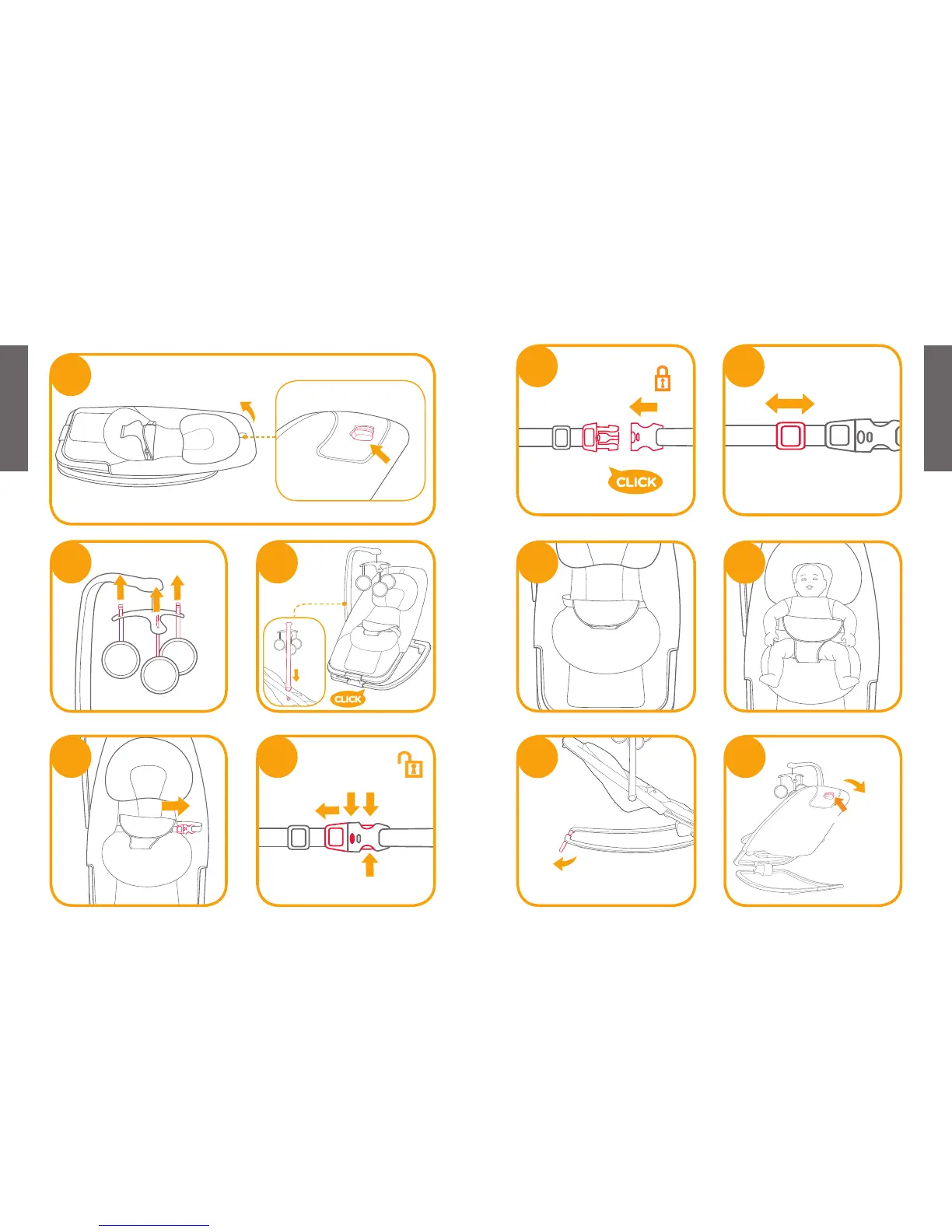 CLICK

CLICK