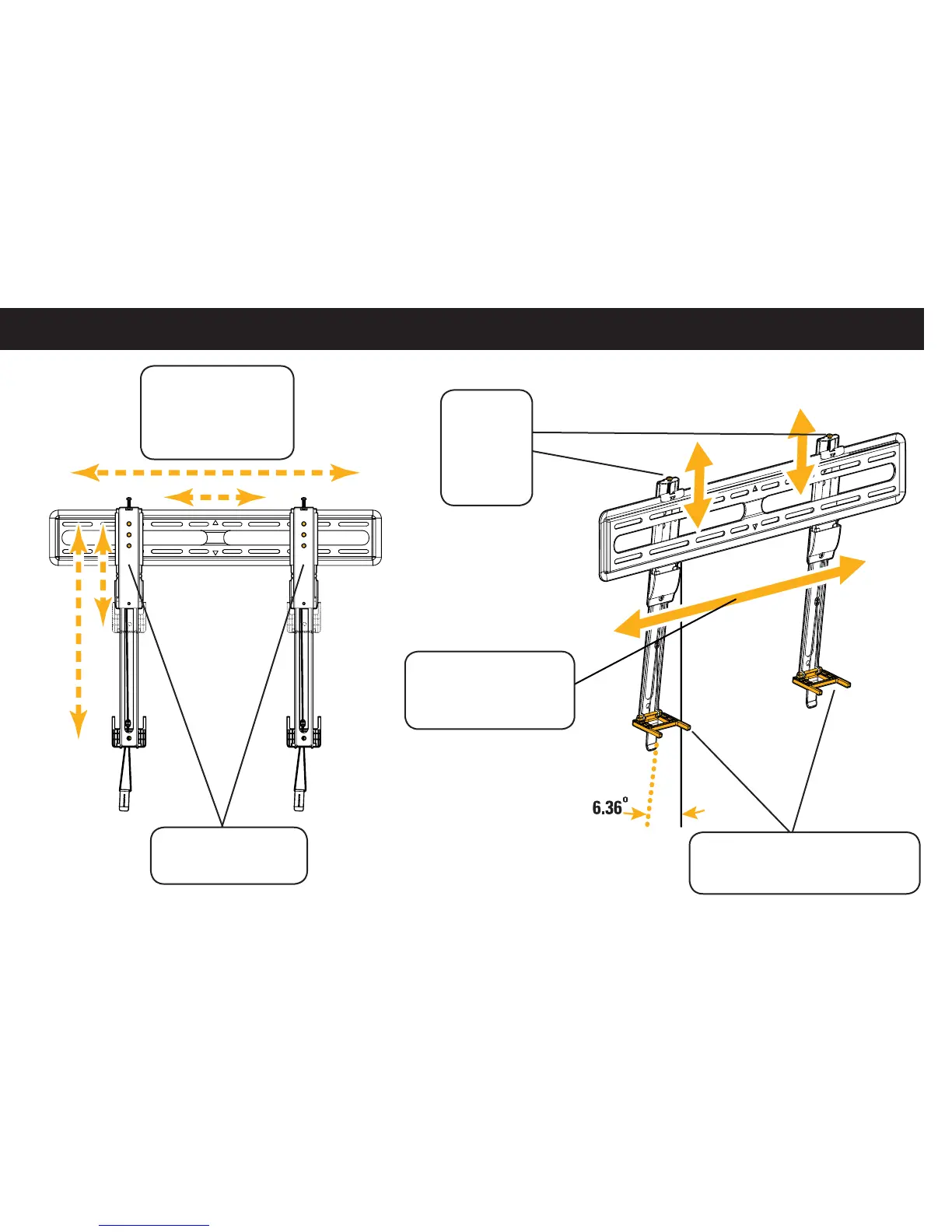 6.36°