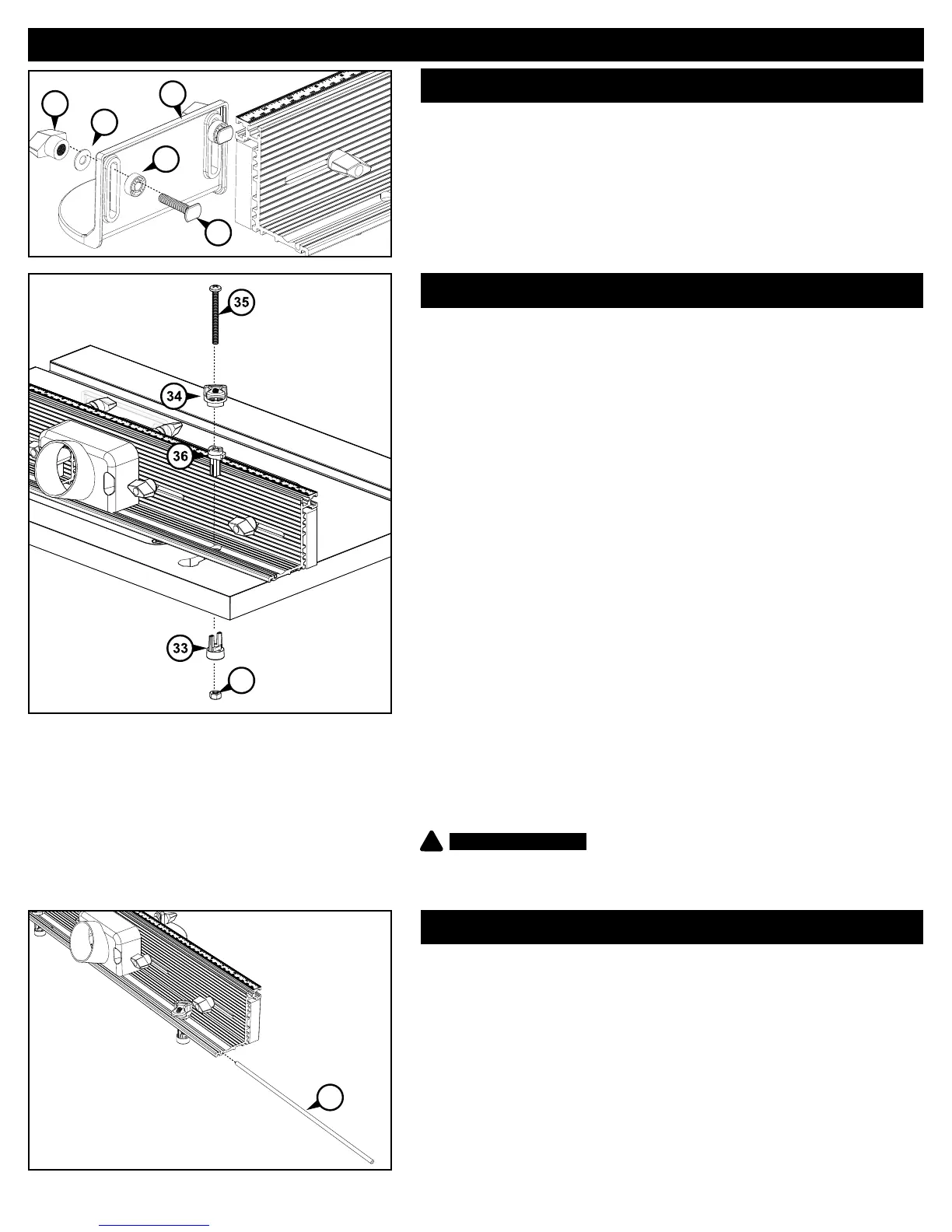 35

34

36

33