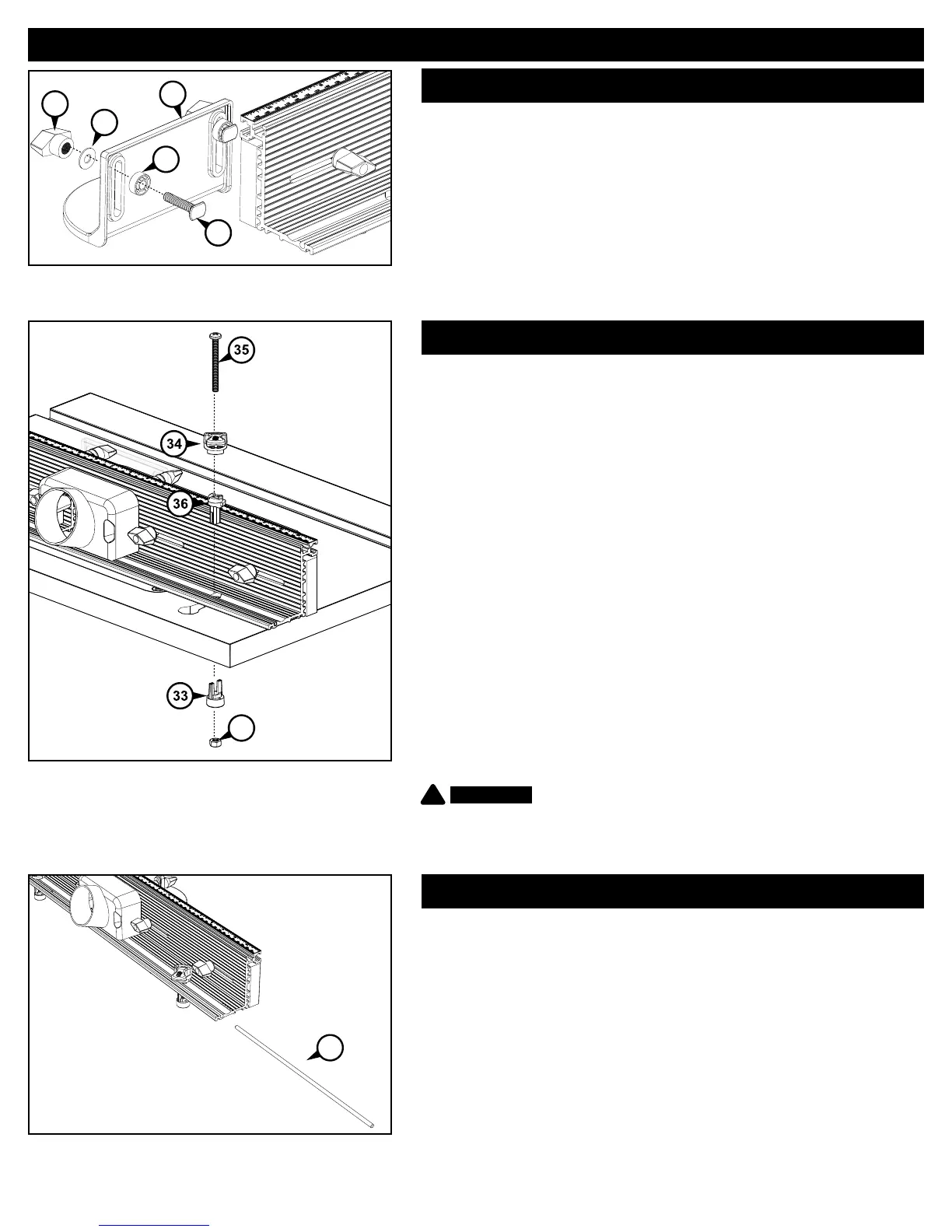 35

34

36

33