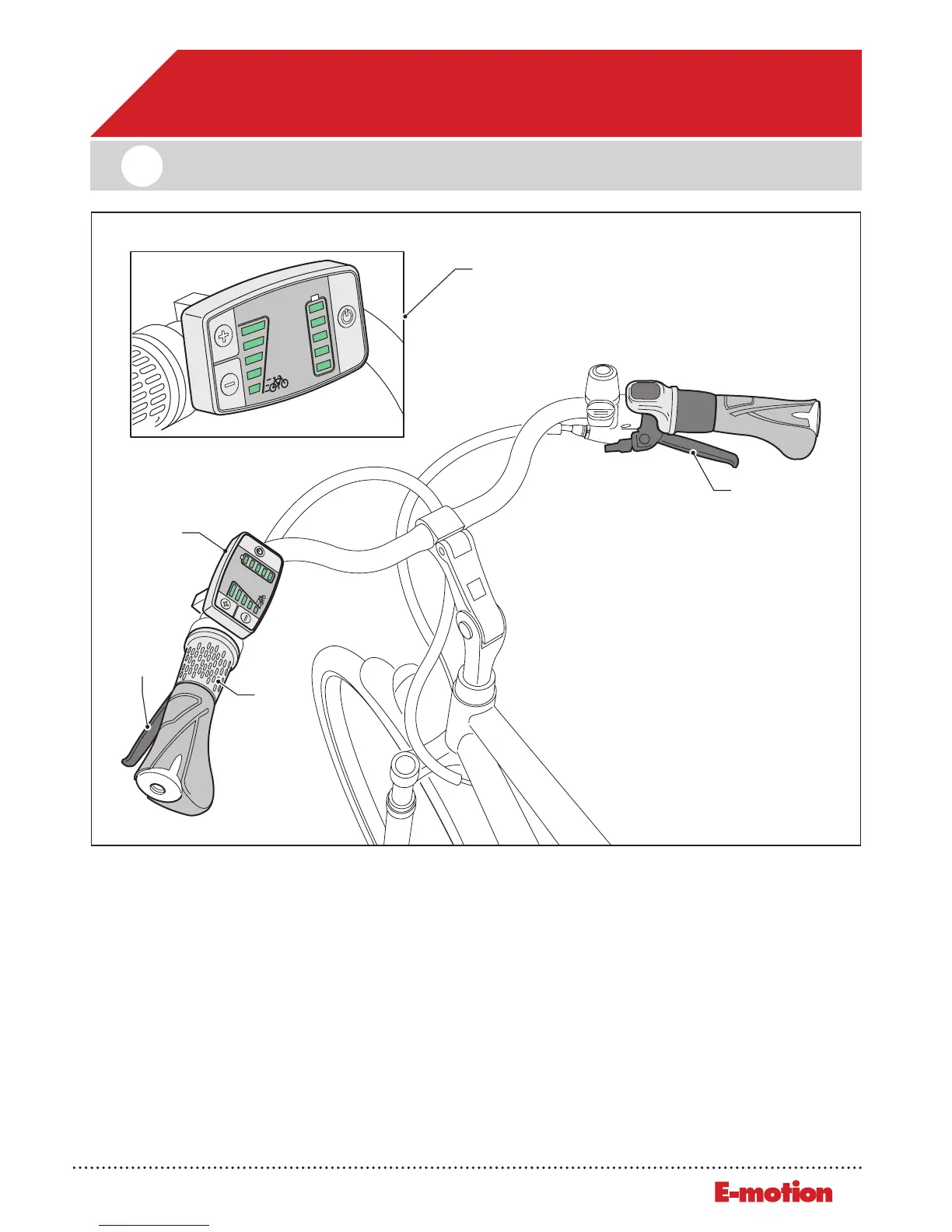 E-motion