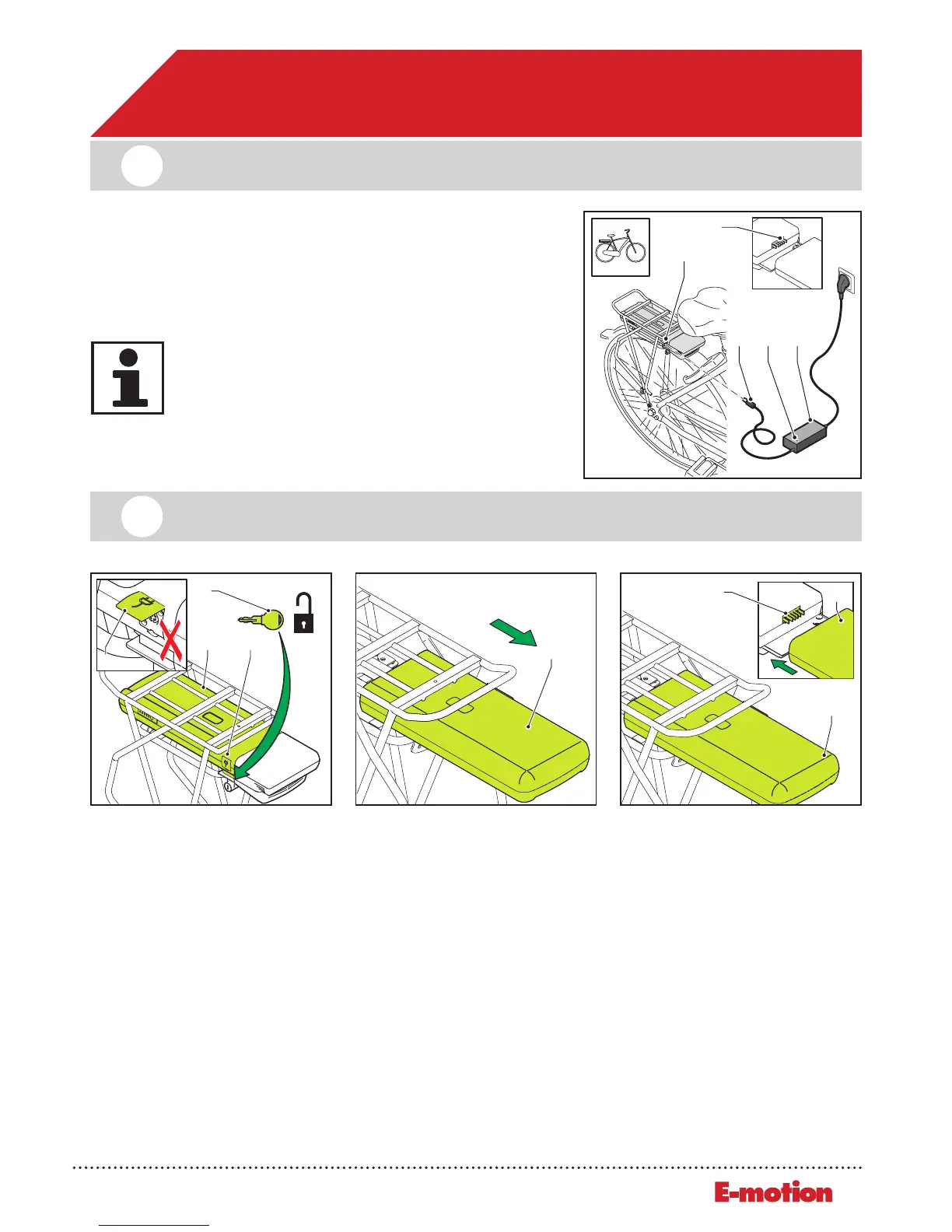 E-motion