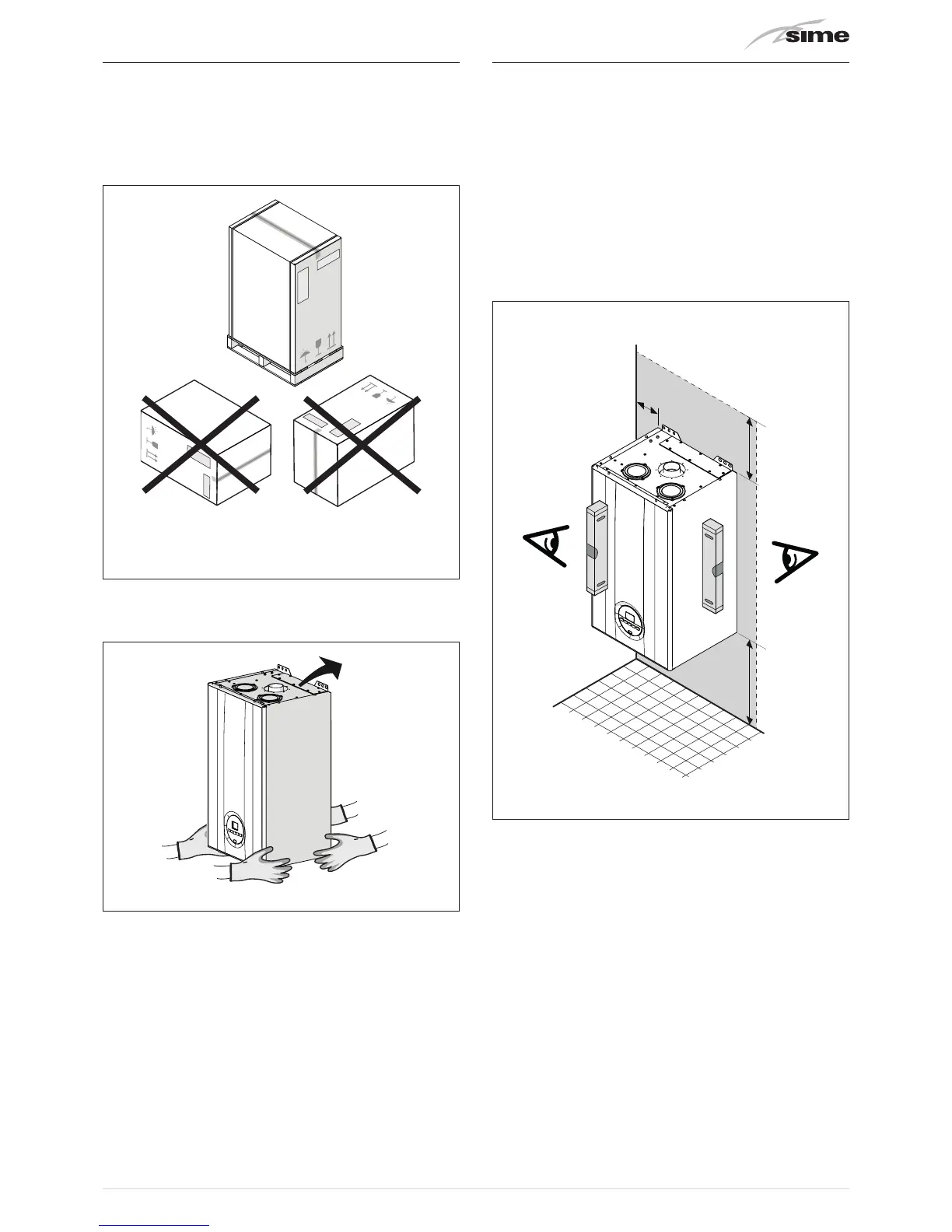 sime