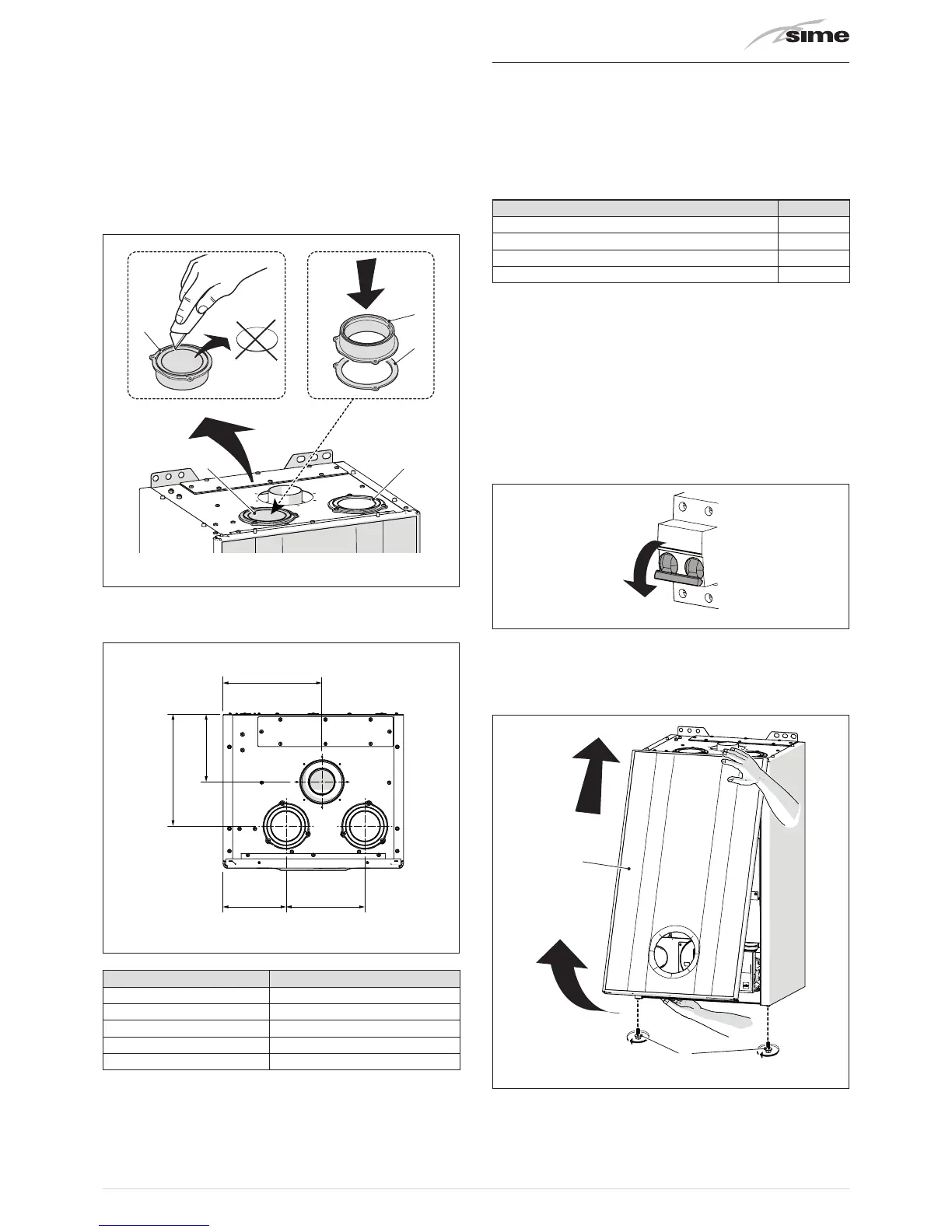 sime