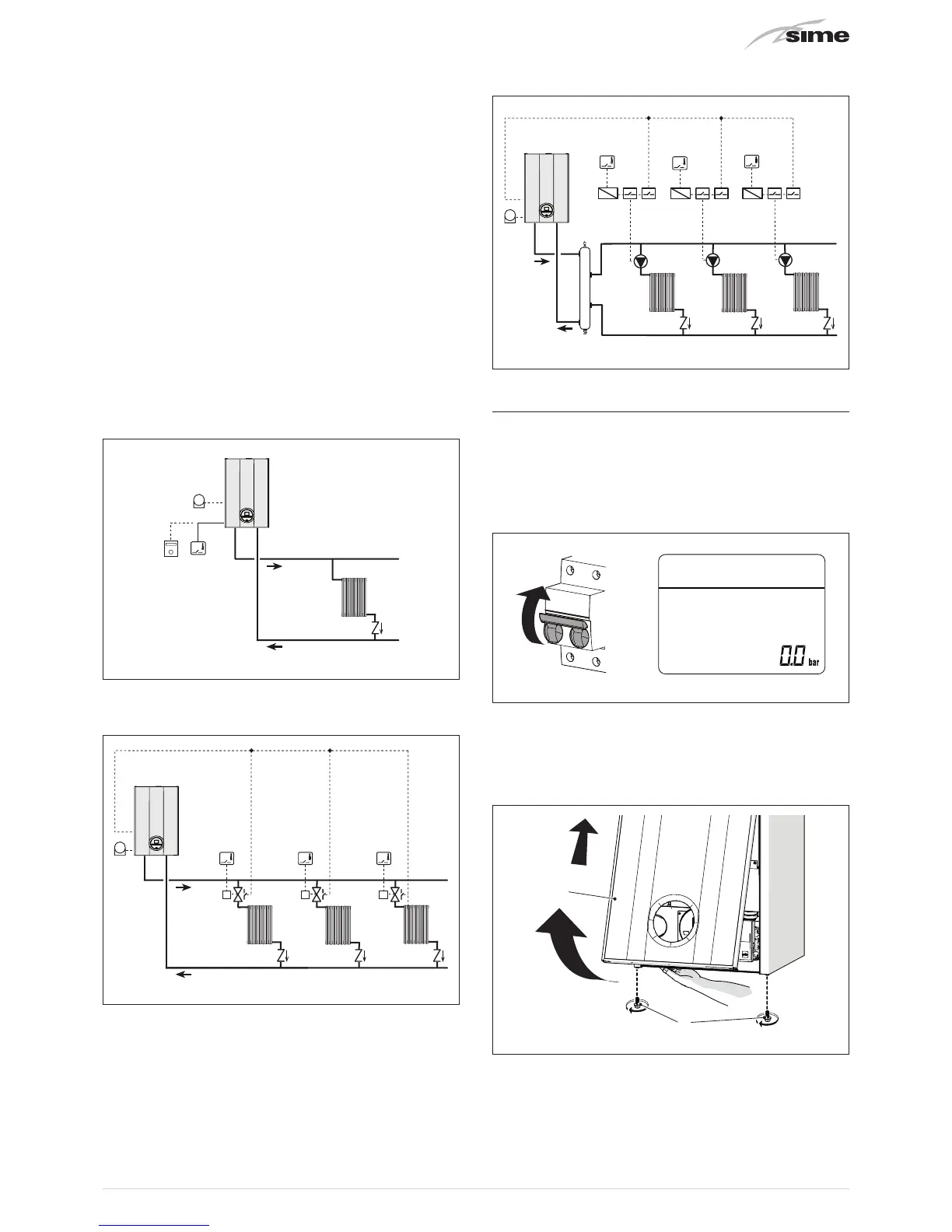 sime

0.0 bar