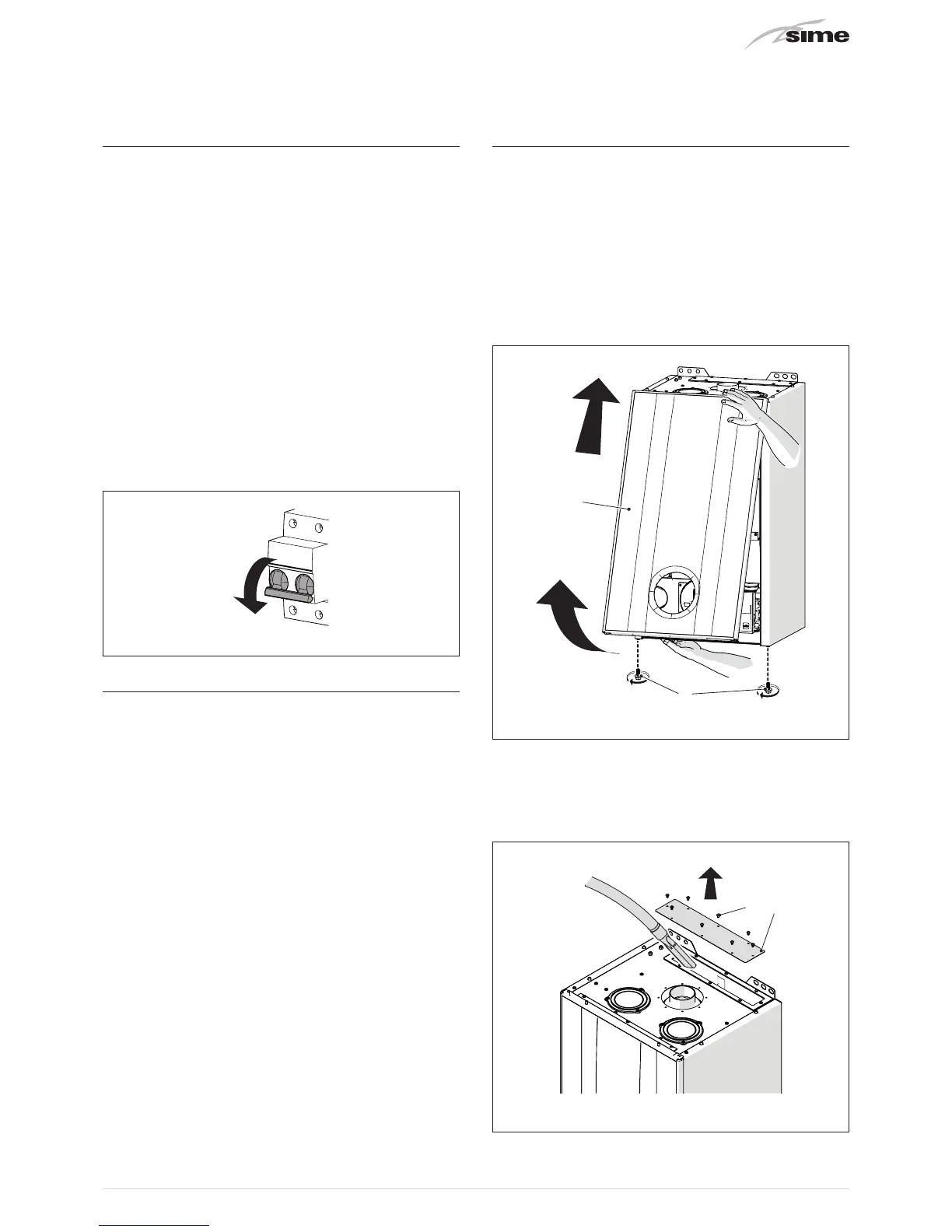 sime