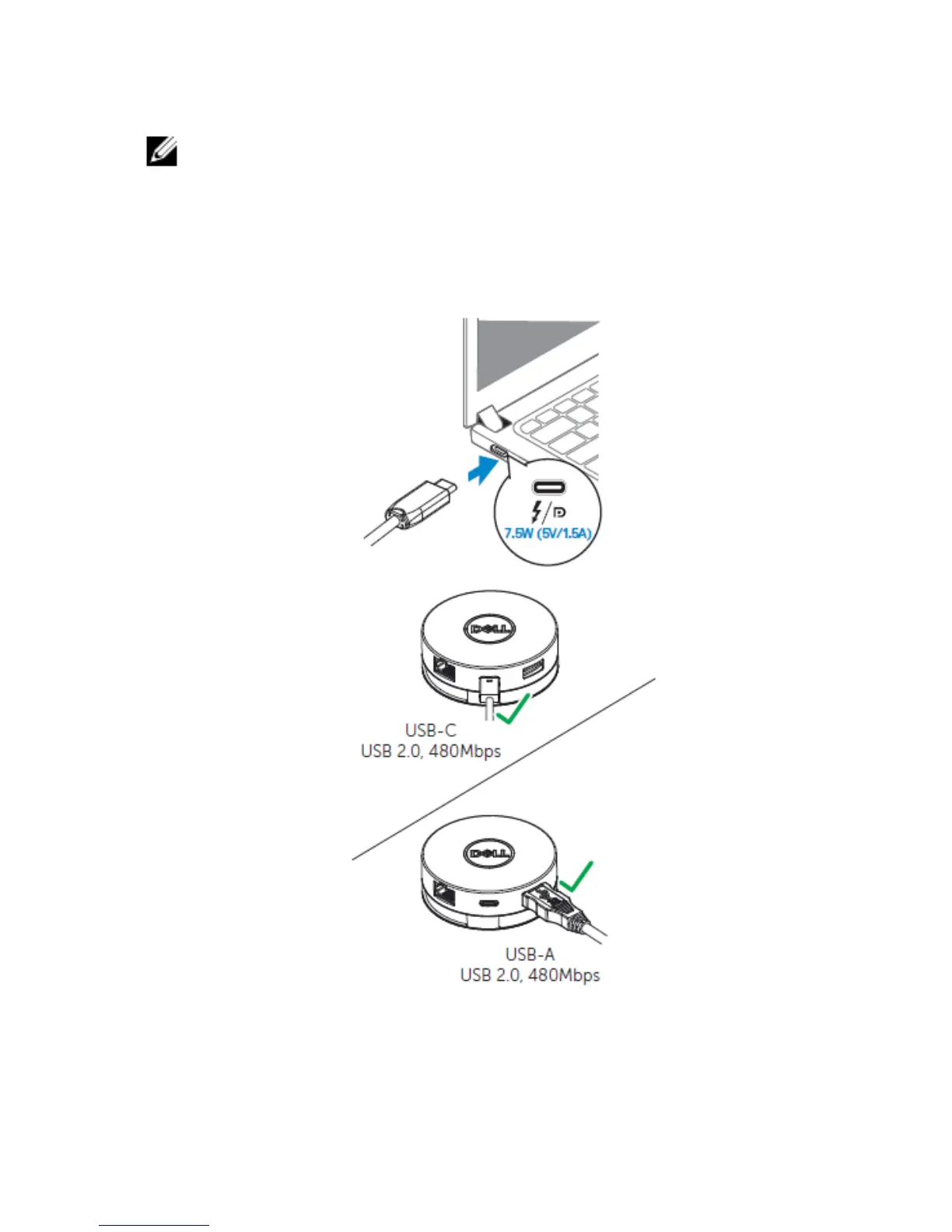 7.5W (5V/1.5A)

DELL

USB-C
USB 2.0, 480Mbps

DELL

USB-A
USB 2.0, 480Mbps