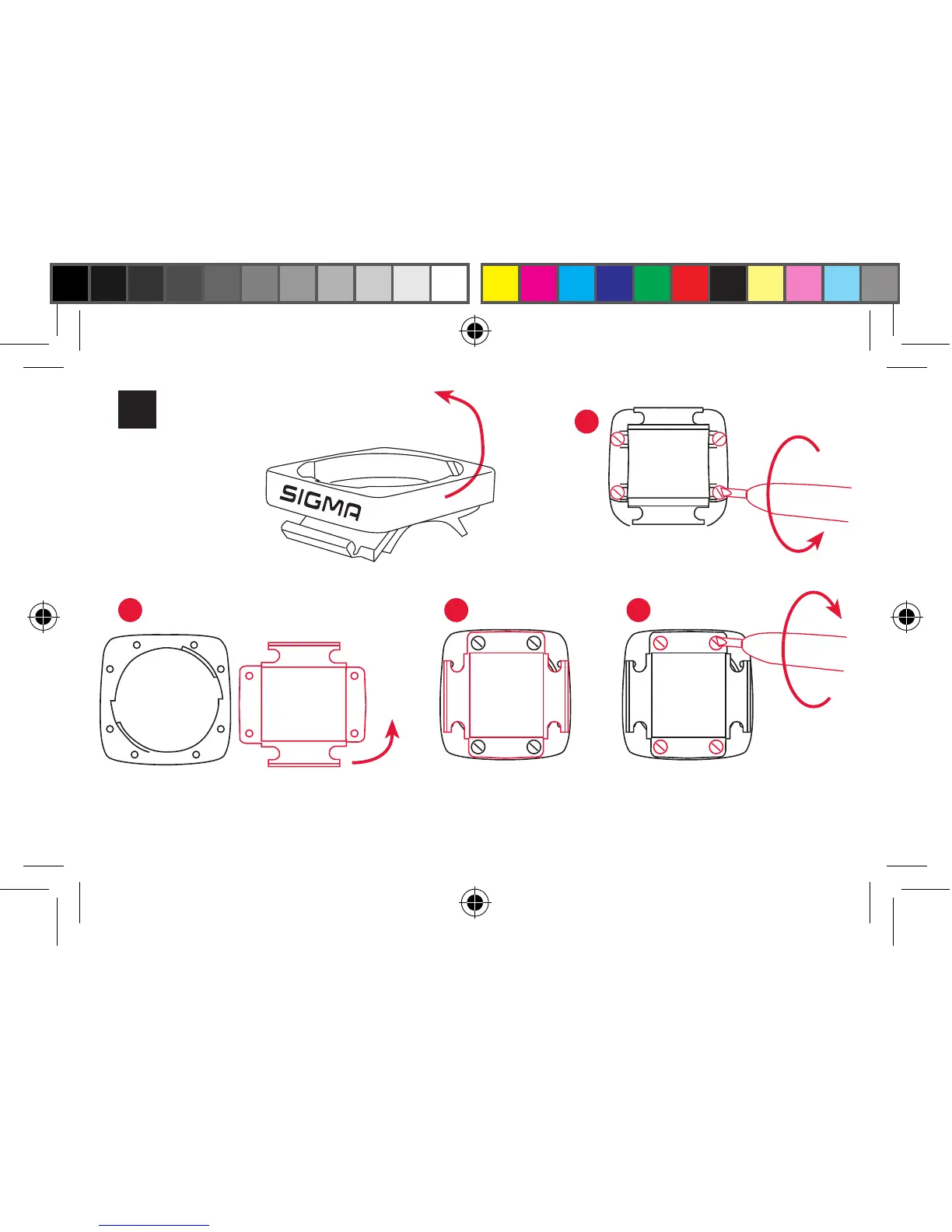 SIGMA