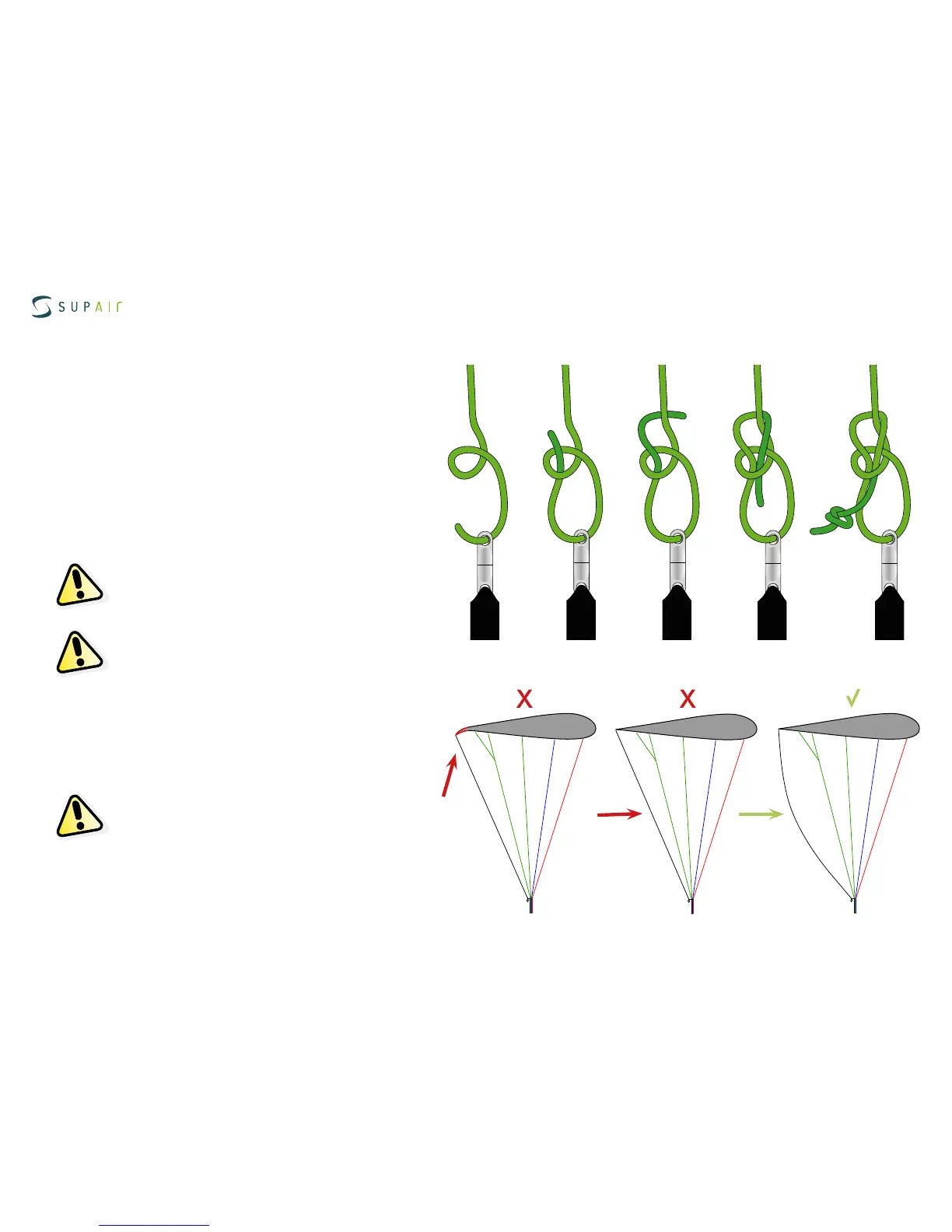 SUPAIR

X

X

✓