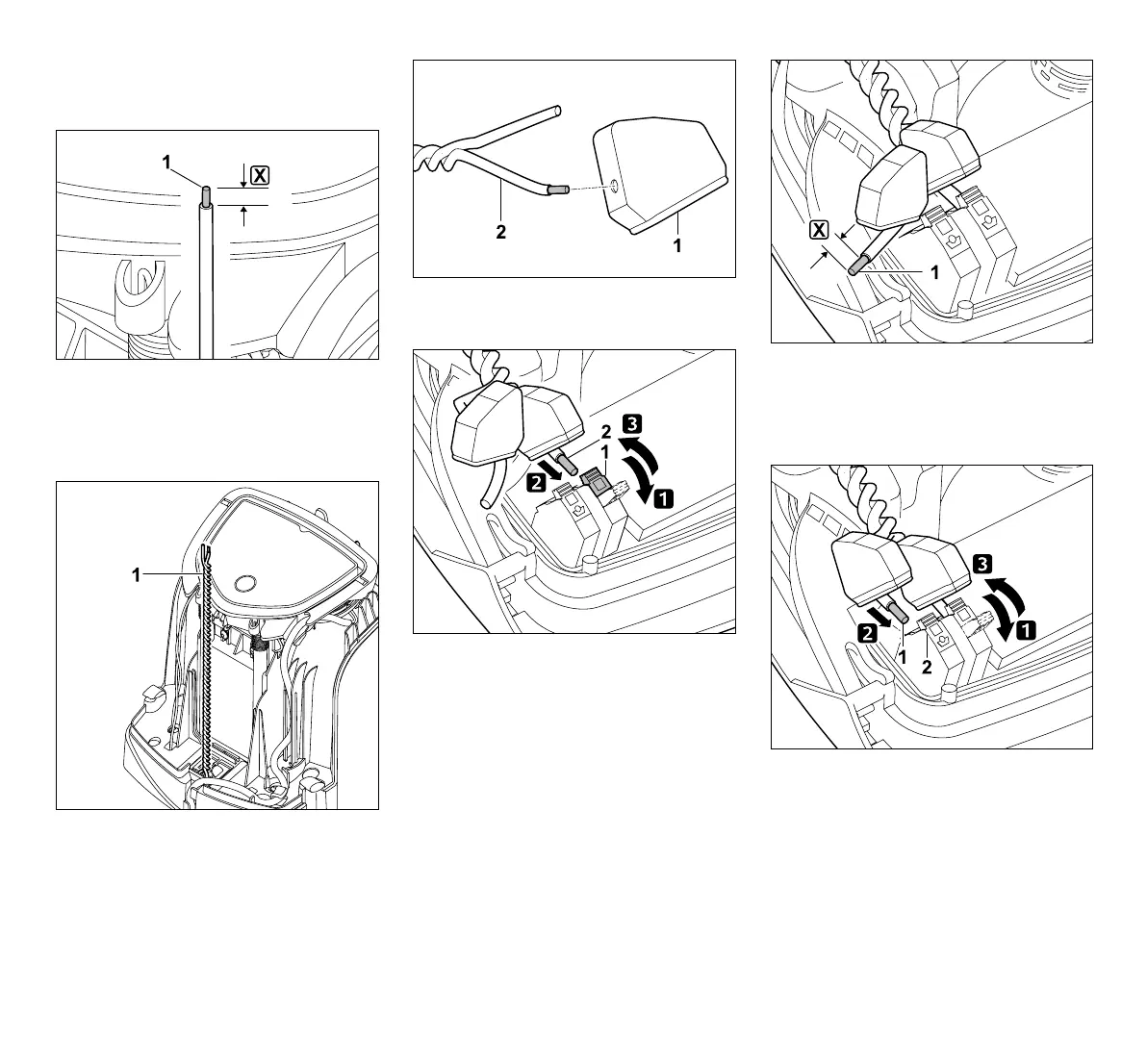 1
X

1

2
1

2
3
2
1
1

X
1

3
2
1
1
2