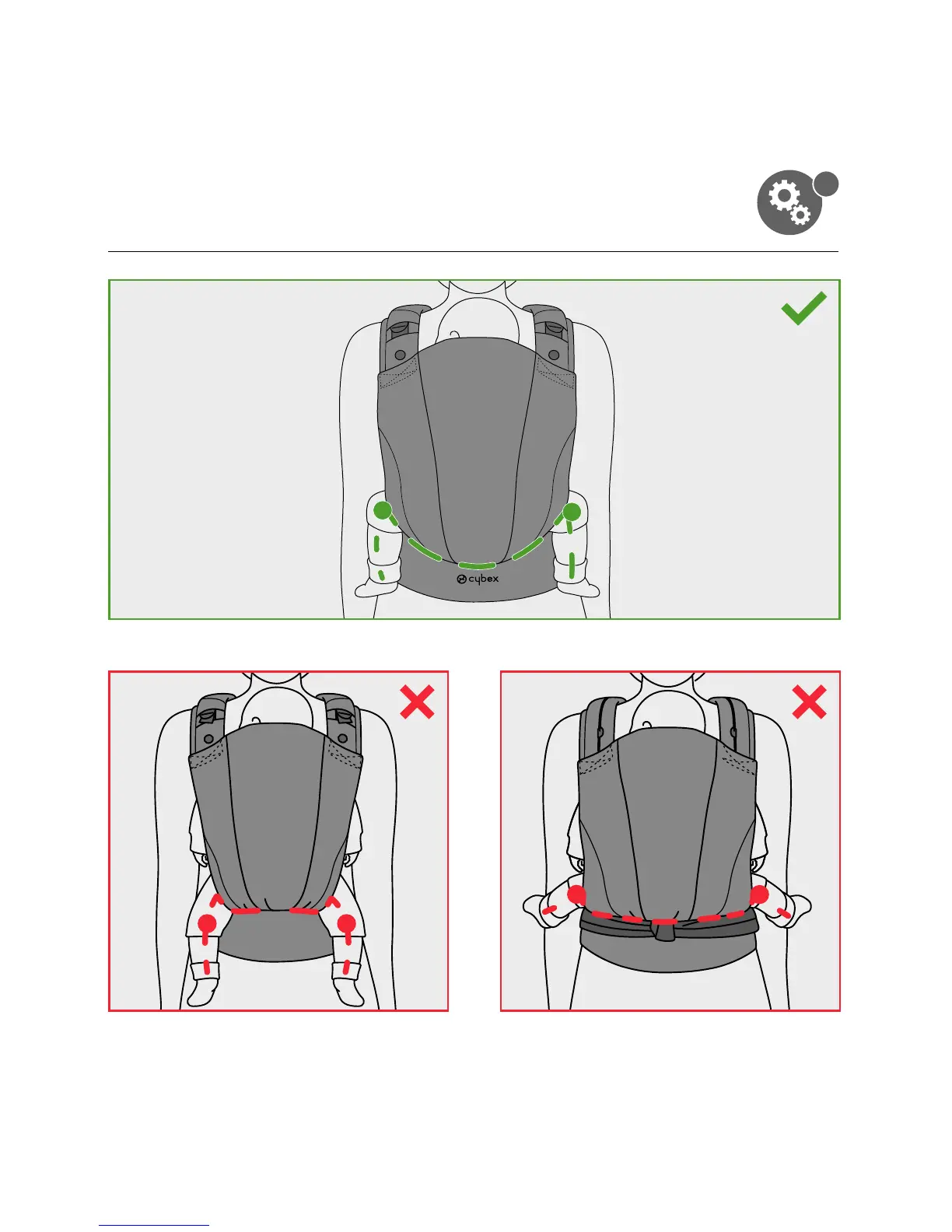 cybex